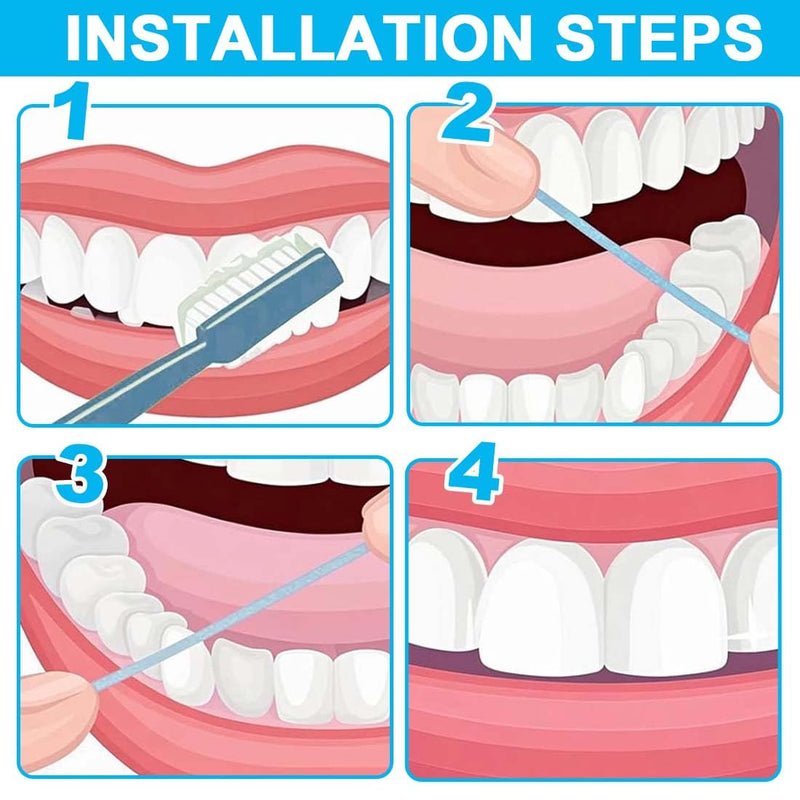 INSTALLATION STEPS

1

2

3

4