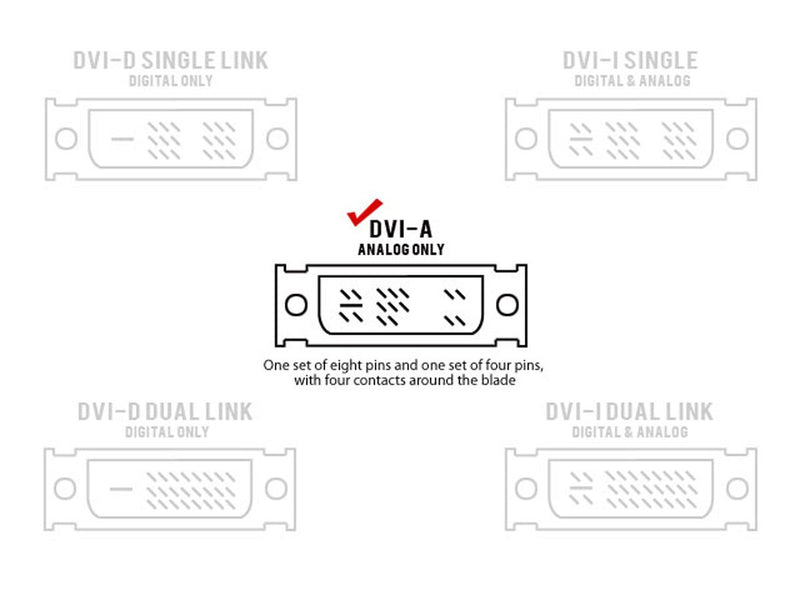 DVI-D SINGLE LINK
DIGITAL ONLY

DVI-I SINGLE
DIGITAL & ANALOG

DVI-A
ANALOG ONLY

One set of eight pins and one set of four pins, with four contacts around the blade

DVI-D DUAL LINK
DIGITAL ONLY

DVI-I DUAL LINK
DIGITAL & ANALOG