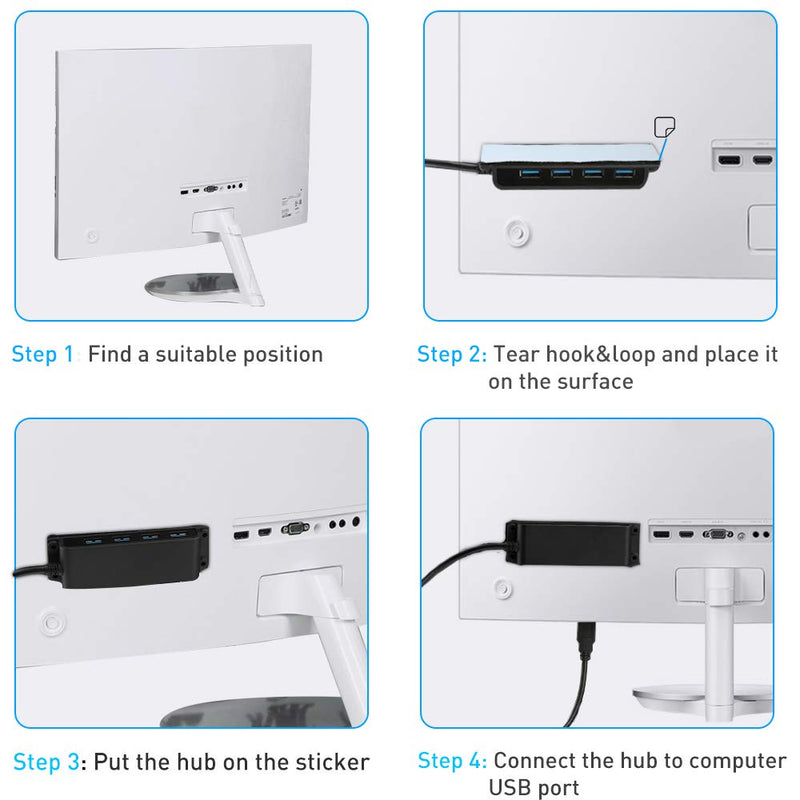 Step 1: Find a suitable position

Step 2: Tear hook&loop and place it on the surface

Step 3: Put the hub on the sticker

Step 4: Connect the hub to computer USB port