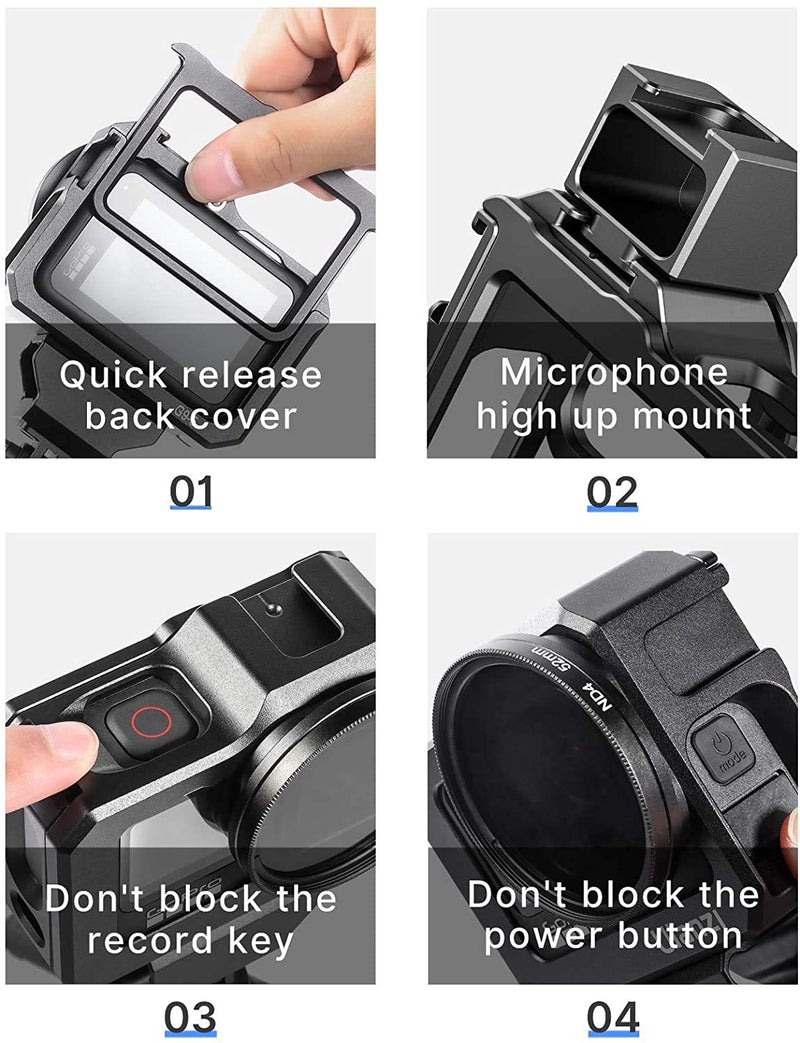 Quick release back cover

01

Microphone high up mount

02

Don't block the record key

03

ND4 52mm

mode

Don't block the power button

04