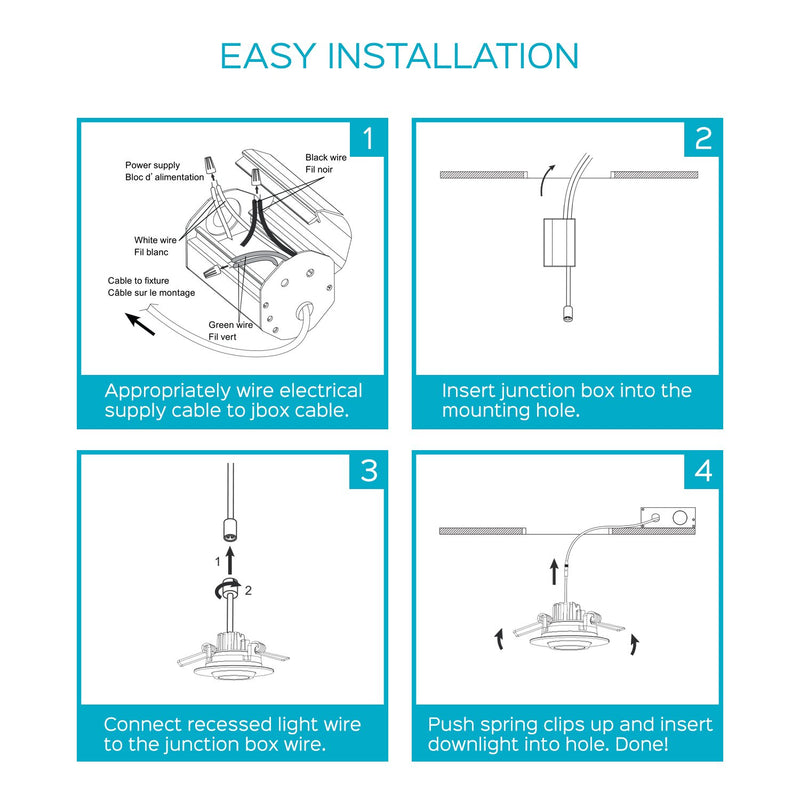 EASY INSTALLATION

1

Power supply
Bloc d' alimentation

Black wire
Fil noir

White wire
Fil blanc

Cable to fixture
Câble sur le montage

Green wire
Fil vert

Appropriately wire electrical supply cable to jbox cable.

2

Insert junction box into the mounting hole.

3

1

2

Connect recessed light wire to the junction box wire.

4

Push spring clips up and insert downlight into hole. Done!