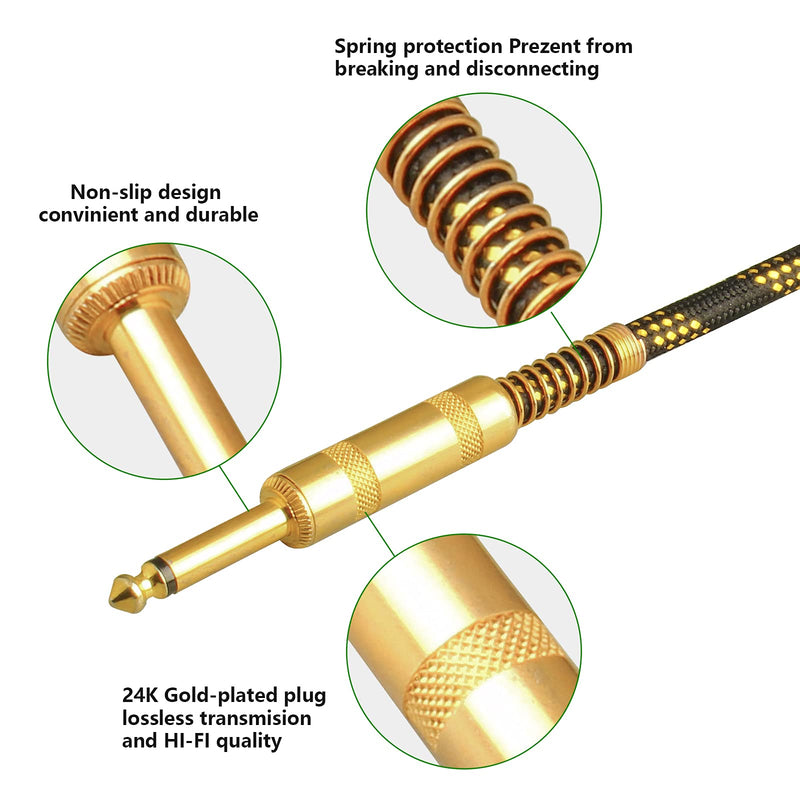 Spring protection Prezent from breaking and disconnecting

Non-slip design convinient and durable

24K Gold-plated plug lossless transmision and HI-FI quality