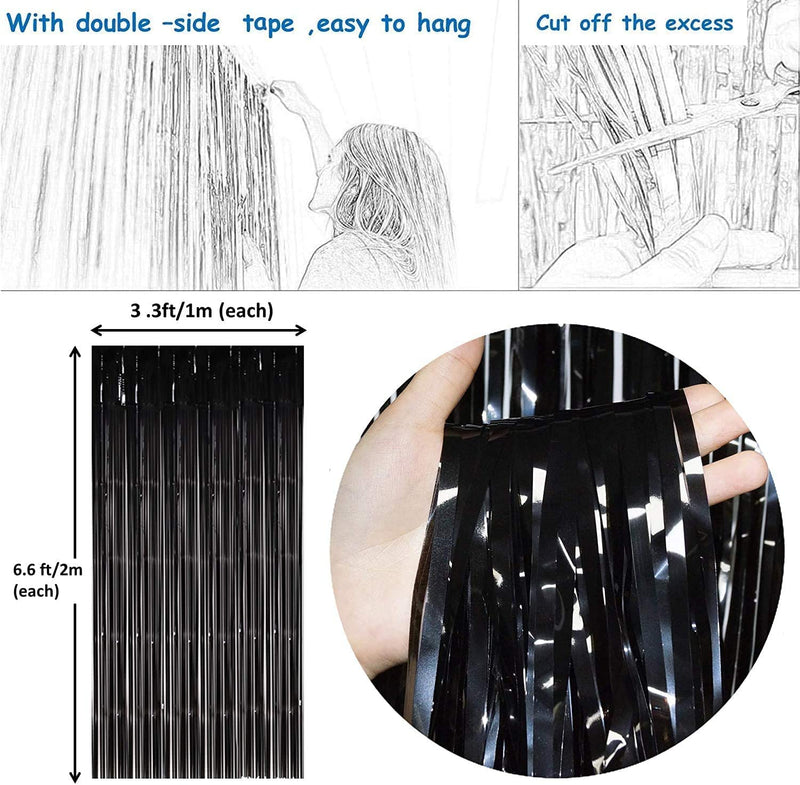 With double –side tape ,easy to hang

Cut off the excess

3 .3ft/1m (each)

6.6 ft/2m (each)