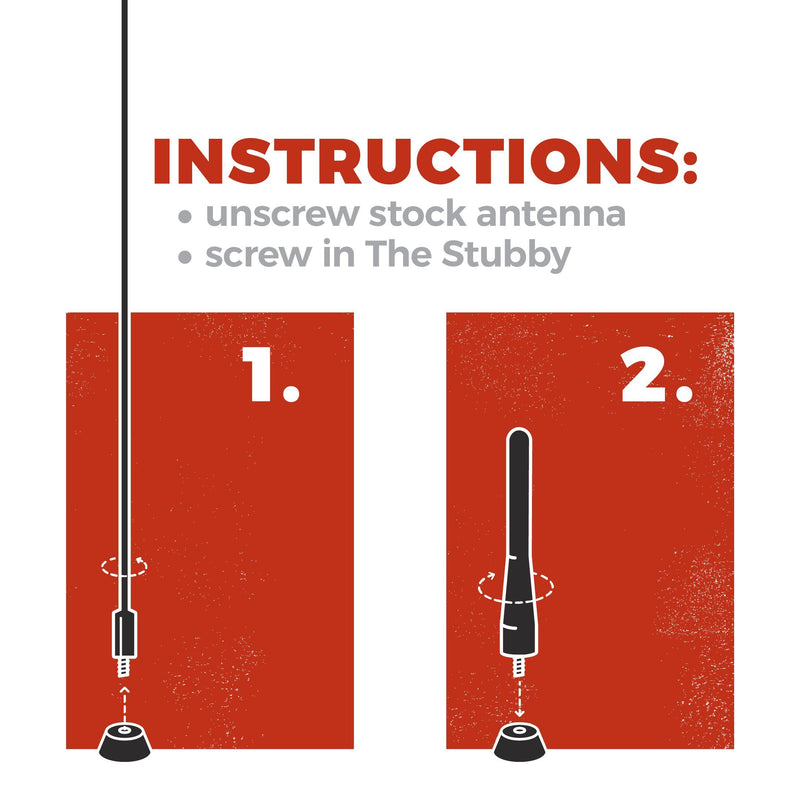 INSTRUCTIONS:
• unscrew stock antenna
• screw in The Stubby

1.

2.