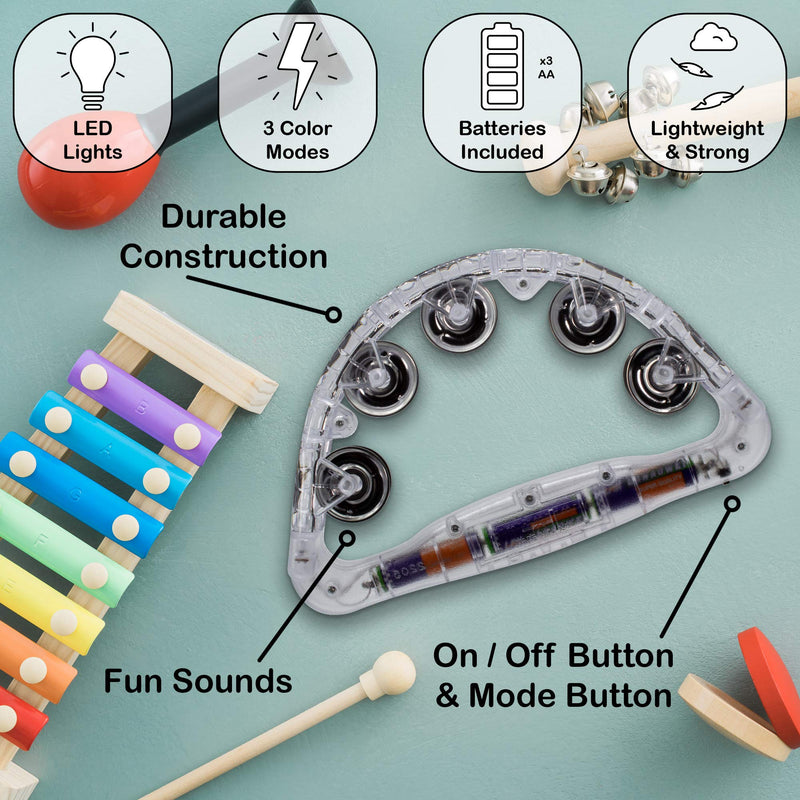 LED Lights

3 Color Modes

x3 AA

Batteries Included

Lightweight & Strong

Durable Construction

B

A

G

F

E

Fun Sounds

On / Off Button & Mode Button