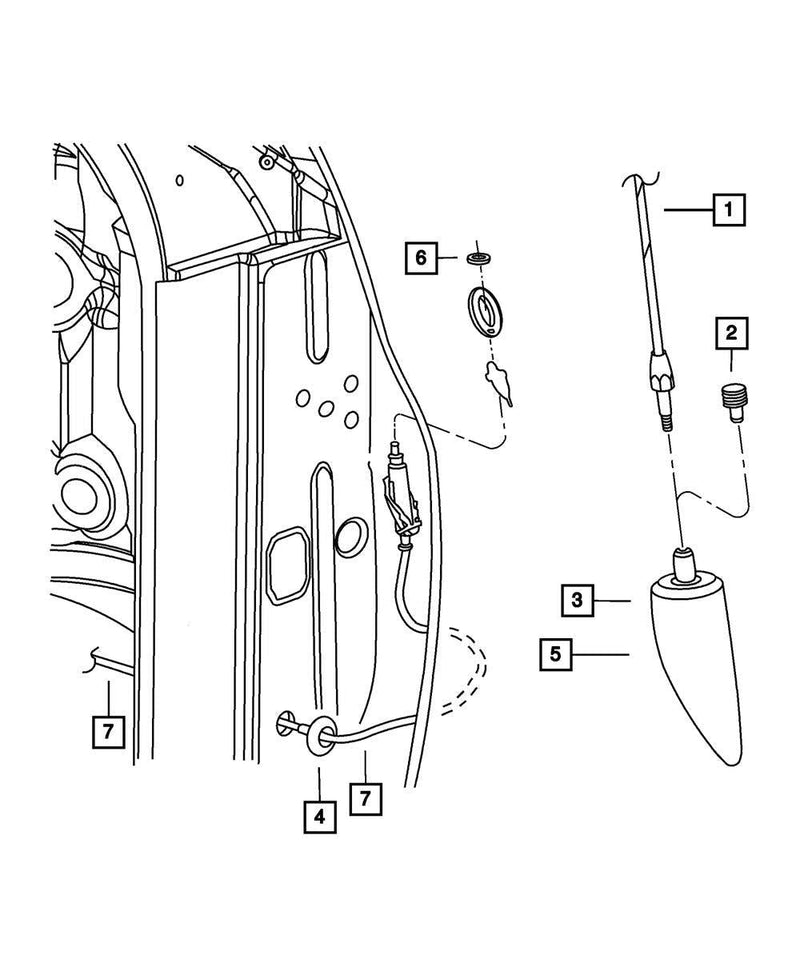 1
6
2
3
5
7
4
7