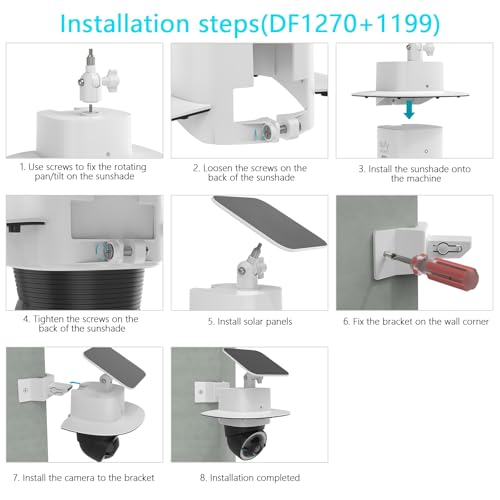 Installation steps(DF1270+1199)

1. Use screws to fix the rotating pan/tilt on the sunshade

2. Loosen the screws on the back of the sunshade

3. Install the sunshade onto the machine

4. Tighten the screws on the back of the sunshade

5. Install solar panels

6. Fix the bracket on the wall corner

7. Install the camera to the bracket

8. Installation completed