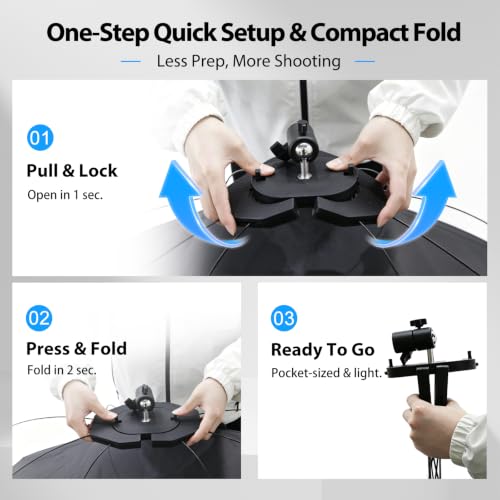 One-Step Quick Setup & Compact Fold

Less Prep, More Shooting

01

Pull & Lock

Open in 1 sec.

02

Press & Fold

Fold in 2 sec.

03

Ready To Go

Pocket-sized & light.