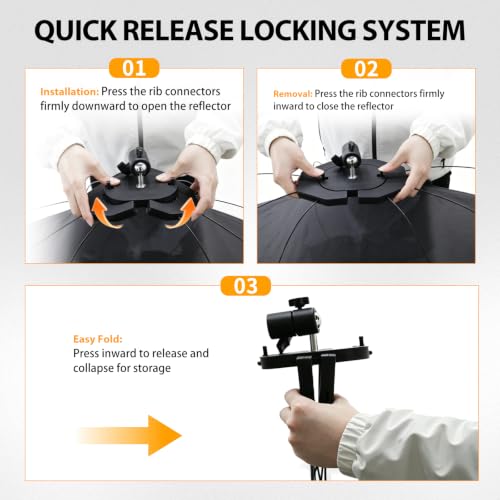 QUICK RELEASE LOCKING SYSTEM

01

Installation: Press the rib connectors firmly downward to open the reflector

02

Removal: Press the rib connectors firmly inward to close the reflector

03

Easy Fold:
Press inward to release and collapse for storage