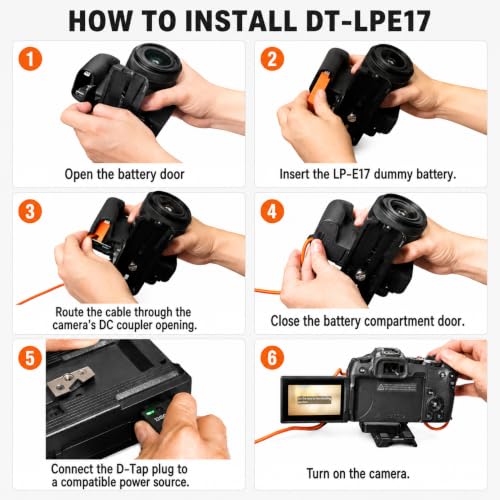 HOW TO INSTALL DT-LPE17

1

Open the battery door

2

Insert the LP-E17 dummy battery.

3

Route the cable through the camera's DC coupler opening.

4

Close the battery compartment door.

5

Connect the D-Tap plug to a compatible power source.

6

Turn on the camera.