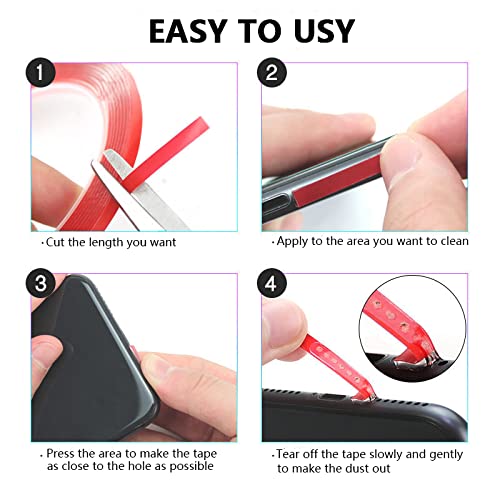 EASY TO USY

1

· Cut the length you want

2

· Apply to the area you want to clean

3

· Press the area to make the tape as close to the hole as possible

4

· Tear off the tape slowly and gently to make the dust out