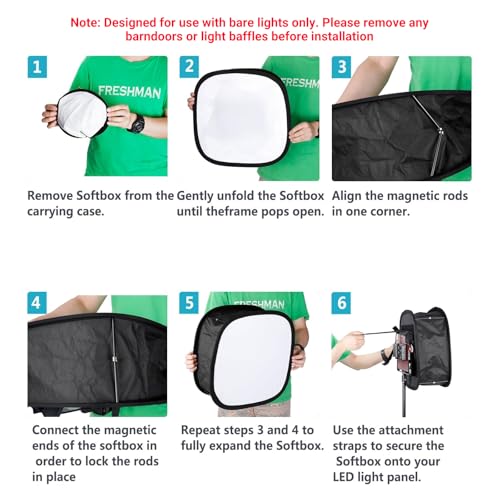 Note: Designed for use with bare lights only. Please remove any barndoors or light baffles before installation

1

FRESHMAN

Remove Softbox from the carrying case.

2

FRESHM

Gently unfold the Softbox until theframe pops open.

3

Align the magnetic rods in one corner.

4

Connect the magnetic ends of the softbox in order to lock the rods in place

5

FRESHMAN

Repeat steps 3 and 4 to fully expand the Softbox.

6

Use the attachment straps to secure the Softbox onto your LED light panel.