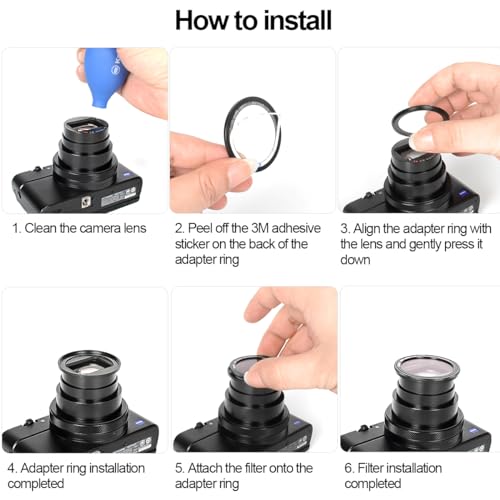 How to install

1. Clean the camera lens

2. Peel off the 3M adhesive sticker on the back of the adapter ring

3. Align the adapter ring with the lens and gently press it down

4. Adapter ring installation completed

5. Attach the filter onto the adapter ring

6. Filter installation completed