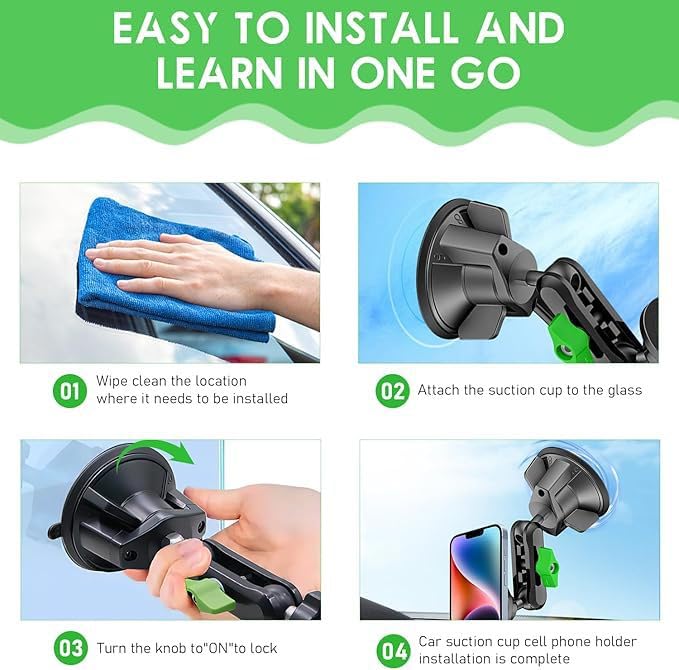 EASY TO INSTALL AND LEARN IN ONE GO

01 Wipe clean the location where it needs to be installed

02 Attach the suction cup to the glass

03 Turn the knob to"ON"to lock

04 Car suction cup cell phone holder installation is complete