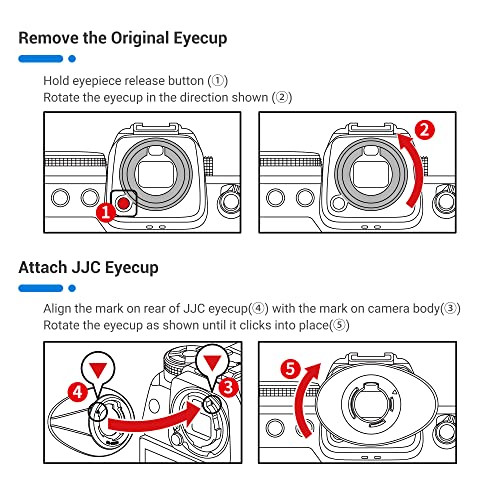 Remove the Original Eyecup

Hold eyepiece release button (①)
Rotate the eyecup in the direction shown (②)

1

2

Attach JJC Eyecup

Align the mark on rear of JJC eyecup(④) with the mark on camera body(③)
Rotate the eyecup as shown until it clicks into place(⑤)

4

3

5