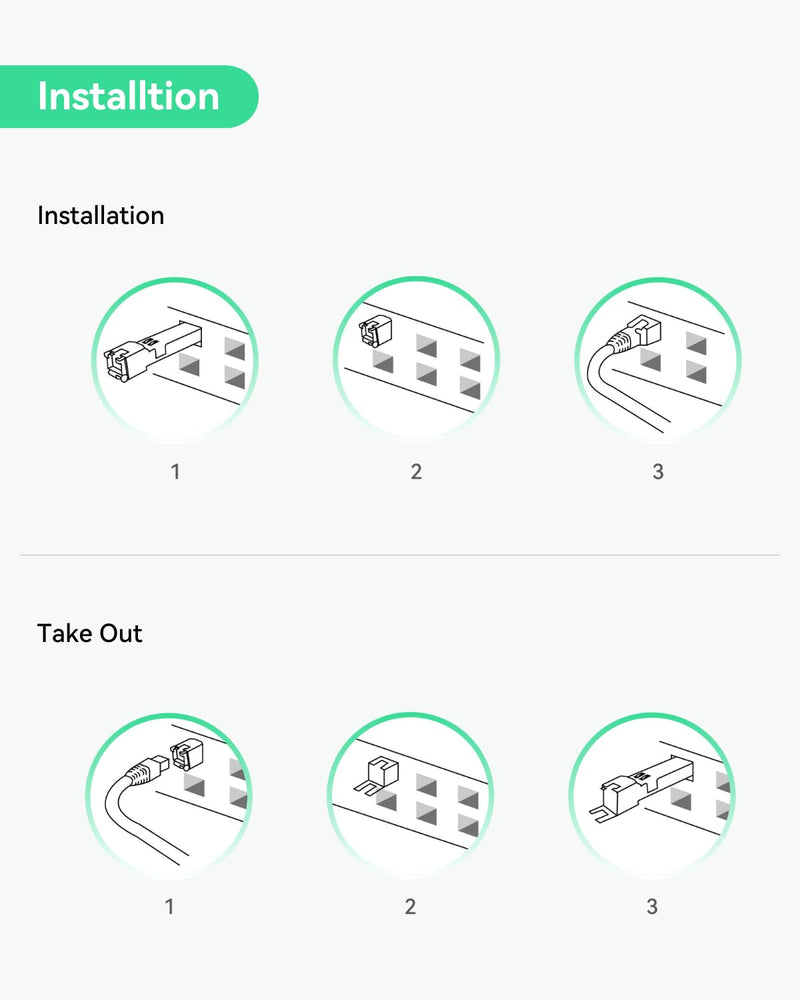 Installtion

Installation

1

2

3

Take Out

1

2

3