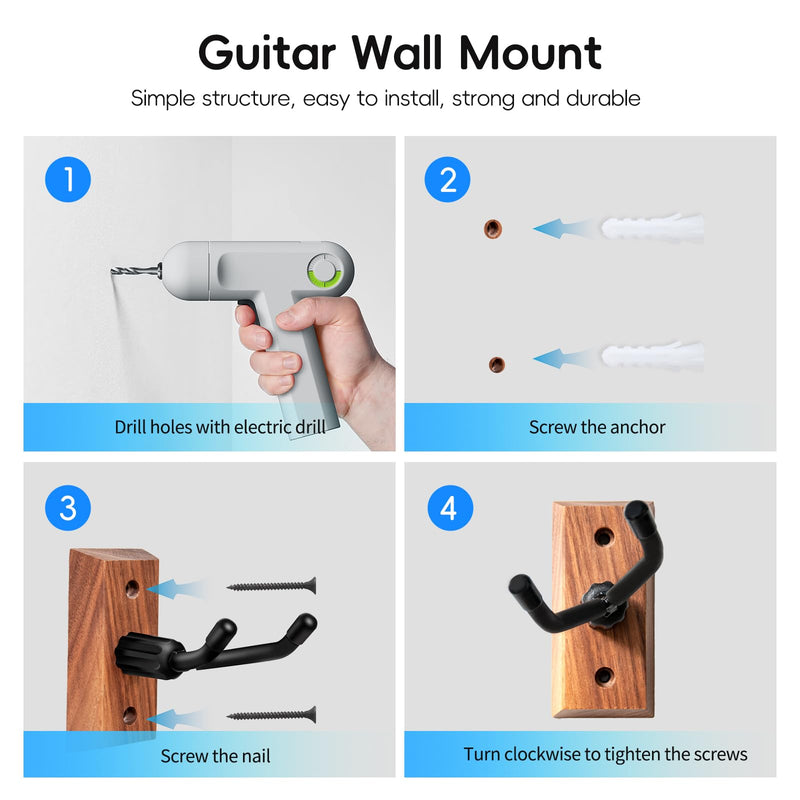 Guitar Wall Mount

Simple structure, easy to install, strong and durable

1

Drill holes with electric drill

2

Screw the anchor

3

Screw the nail

4

Turn clockwise to tighten the screws