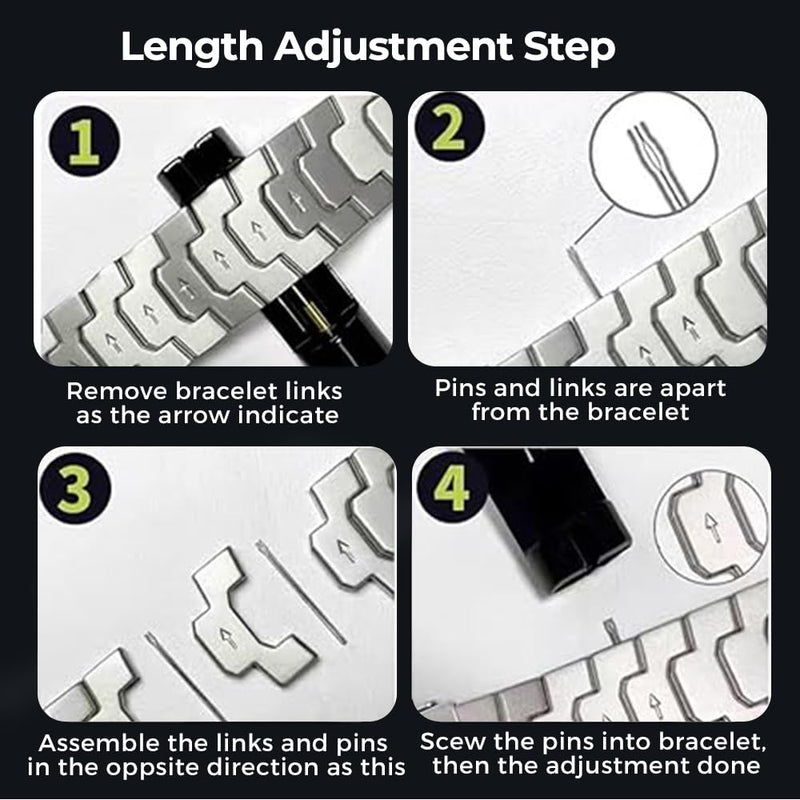 Length Adjustment Step

1

Remove bracelet links as the arrow indicate

2

Pins and links are apart from the bracelet

3

Assemble the links and pins in the oppsite direction as this

4

Scew the pins into bracelet, then the adjustment done