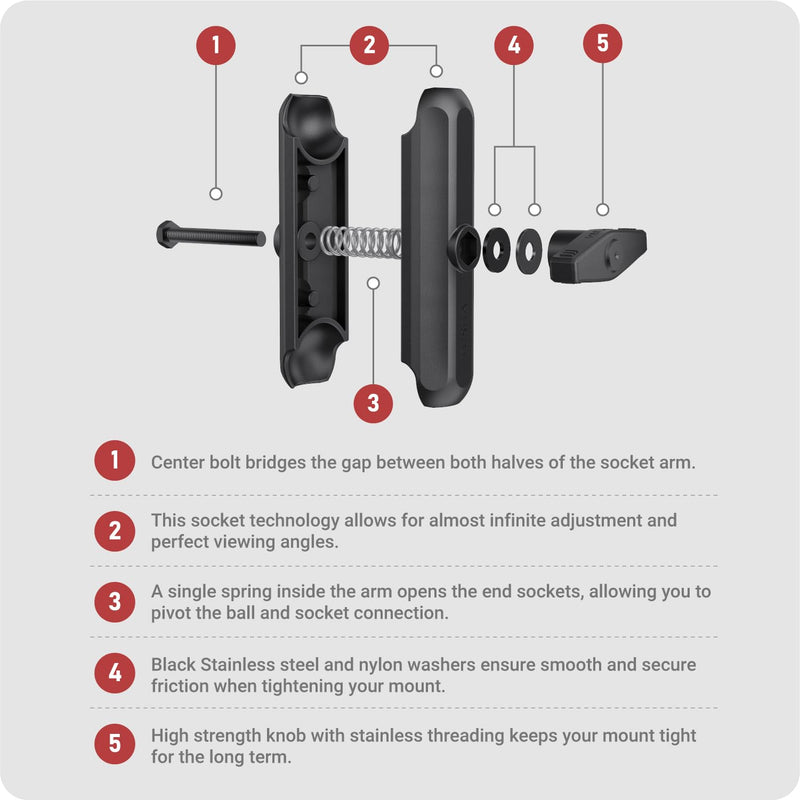 1

2

4

5

3

1 Center bolt bridges the gap between both halves of the socket arm.

2 This socket technology allows for almost infinite adjustment and perfect viewing angles.

3 A single spring inside the arm opens the end sockets, allowing you to pivot the ball and socket connection.

4 Black Stainless steel and nylon washers ensure smooth and secure friction when tightening your mount.

5 High strength knob with stainless threading keeps your mount tight for the long term.