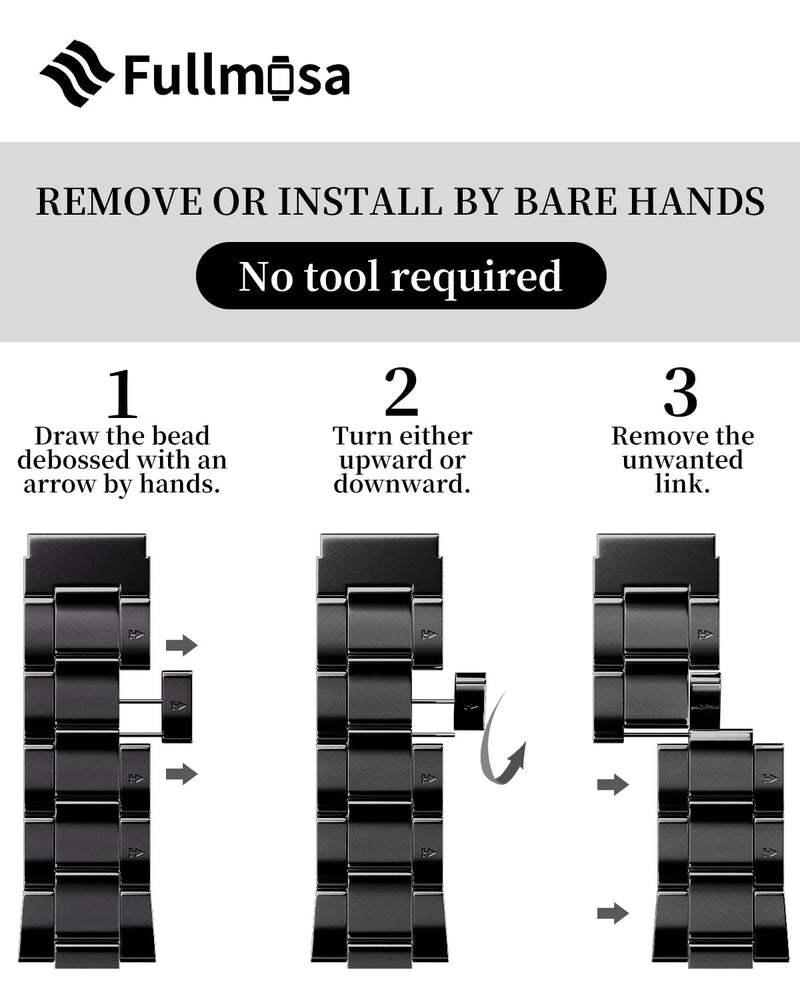 Fullmosa

REMOVE OR INSTALL BY BARE HANDS

No tool required

1
Draw the bead debossed with an arrow by hands.

2
Turn either upward or downward.

3
Remove the unwanted link.