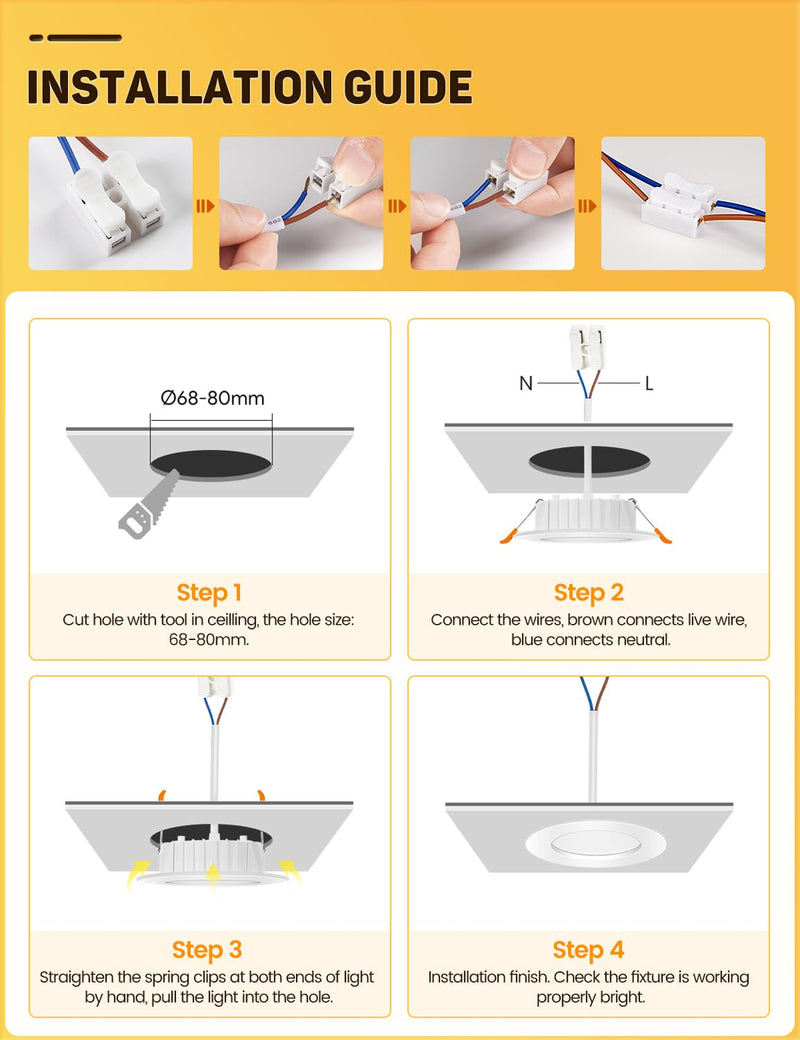 INSTALLATION GUIDE

Ø68-80mm

Step 1
Cut hole with tool in ceilling, the hole size: 68-80mm.

N
L

Step 2
Connect the wires, brown connects live wire, blue connects neutral.

Step 3
Straighten the spring clips at both ends of light by hand, pull the light into the hole.

Step 4
Installation finish. Check the fixture is working properly bright.