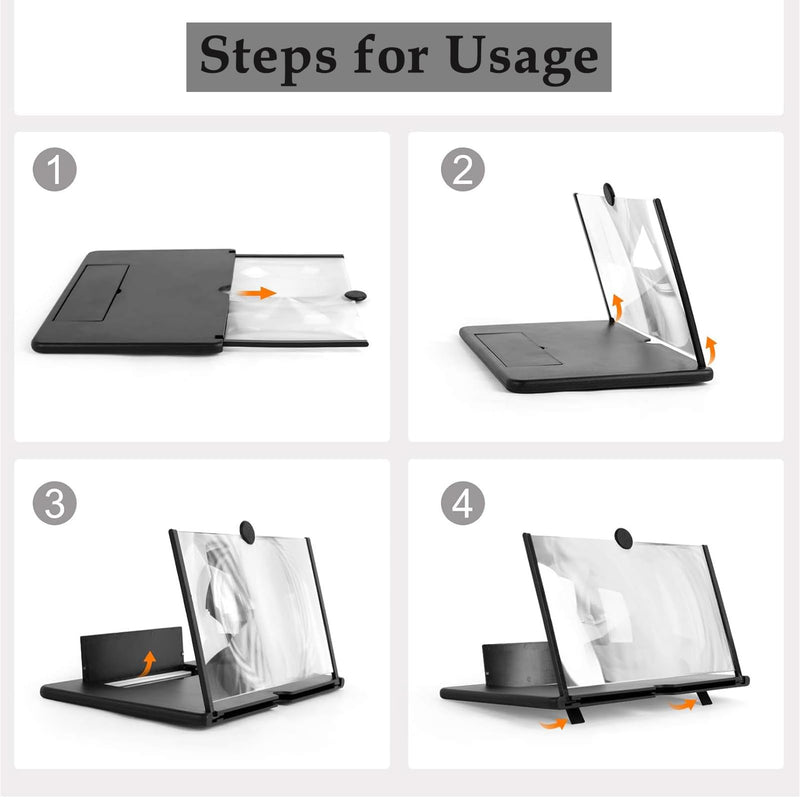 Steps for Usage

1

2

3

4