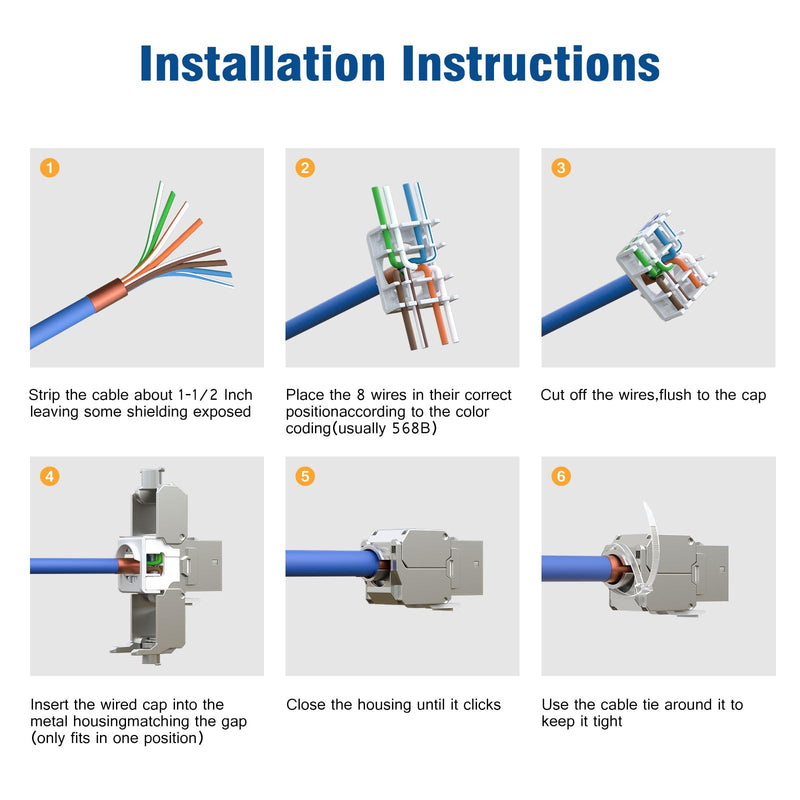 Installation Instructions

1

Strip the cable about 1-1/2 Inch leaving some shielding exposed

2

Place the 8 wires in their correct positionaccording to the color coding(usually 568B)

3

Cut off the wires,flush to the cap

4

Insert the wired cap into the metal housingmatching the gap (only fits in one position)

5

Close the housing until it clicks

6

Use the cable tie around it to keep it tight