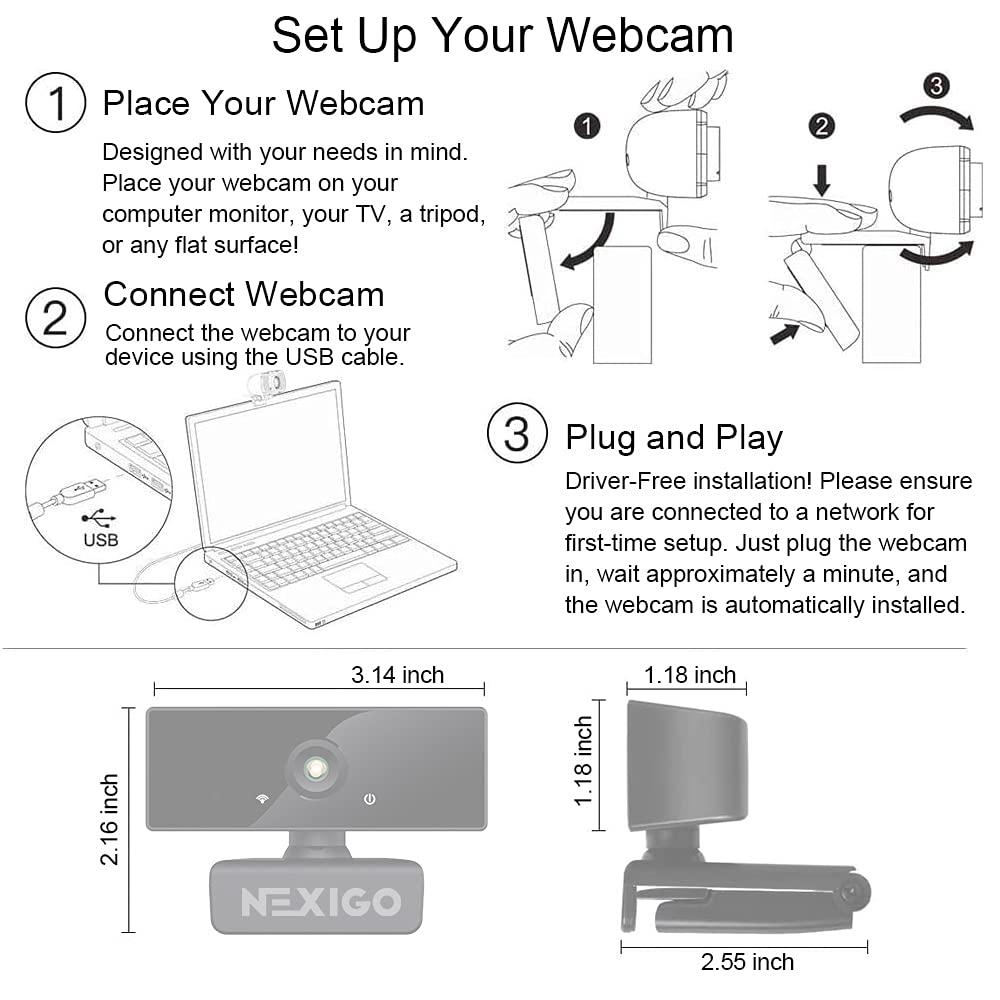 Set Up Your Webcam

1 Place Your Webcam

Designed with your needs in mind. Place your webcam on your computer monitor, your TV, a tripod, or any flat surface!

1

2

3

2 Connect Webcam

Connect the webcam to your device using the USB cable.

USB

3 Plug and Play

Driver-Free installation! Please ensure you are connected to a network for first-time setup. Just plug the webcam in, wait approximately a minute, and the webcam is automatically installed.

3.14 inch

2.16 inch

NEXIGO

1.18 inch

1.18 inch

2.55 inch