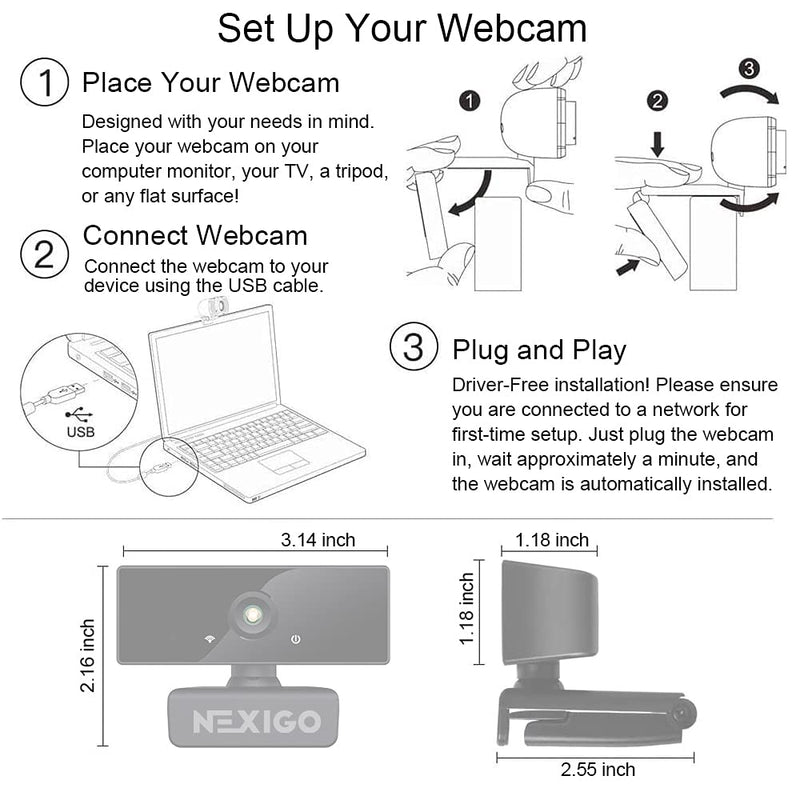 Set Up Your Webcam

1 Place Your Webcam

Designed with your needs in mind. Place your webcam on your computer monitor, your TV, a tripod, or any flat surface!

1

2

3

2 Connect Webcam

Connect the webcam to your device using the USB cable.

USB

3 Plug and Play

Driver-Free installation! Please ensure you are connected to a network for first-time setup. Just plug the webcam in, wait approximately a minute, and the webcam is automatically installed.

3.14 inch

2.16 inch

NEXIGO

1.18 inch

1.18 inch

2.55 inch