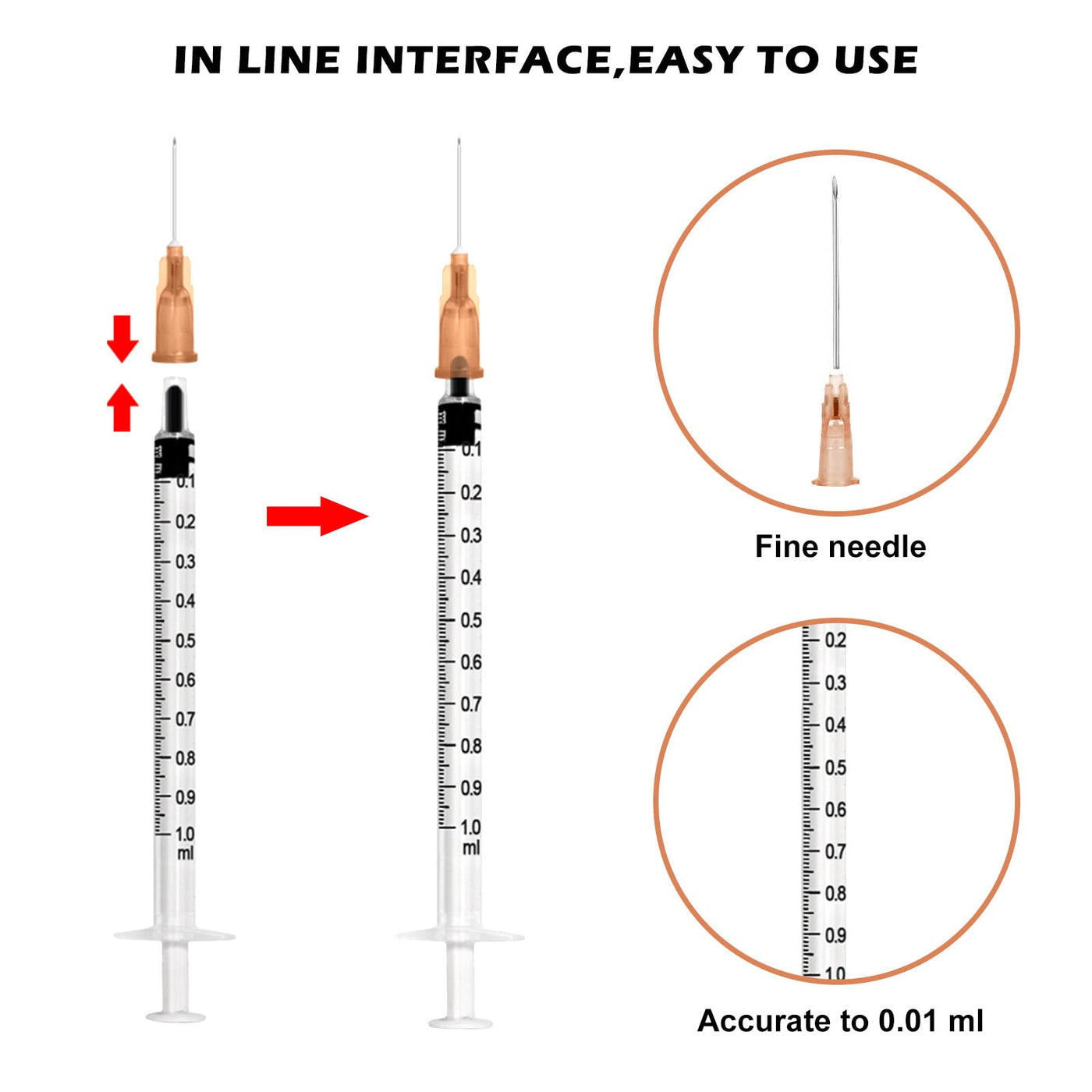 IN LINE INTERFACE,EASY TO USE

0.1
0.2
0.3
0.4
0.5
0.6
0.7
0.8
0.9
1.0
ml

0.1
0.2
0.3
0.4
0.5
0.6
0.7
0.8
0.9
1.0
ml

Fine needle

0.2
0.3
0.4
0.5
0.6
0.7
0.8
0.9
1.0

Accurate to 0.01 ml