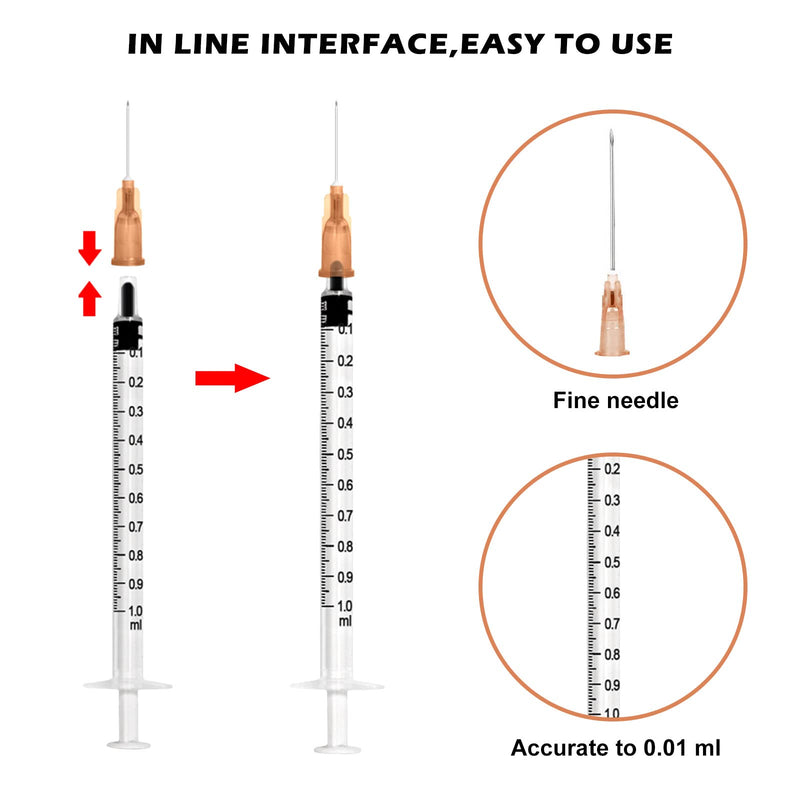 IN LINE INTERFACE,EASY TO USE

0.1
0.2
0.3
0.4
0.5
0.6
0.7
0.8
0.9
1.0
ml

0.1
0.2
0.3
0.4
0.5
0.6
0.7
0.8
0.9
1.0
ml

Fine needle

0.2
0.3
0.4
0.5
0.6
0.7
0.8
0.9
1.0

Accurate to 0.01 ml