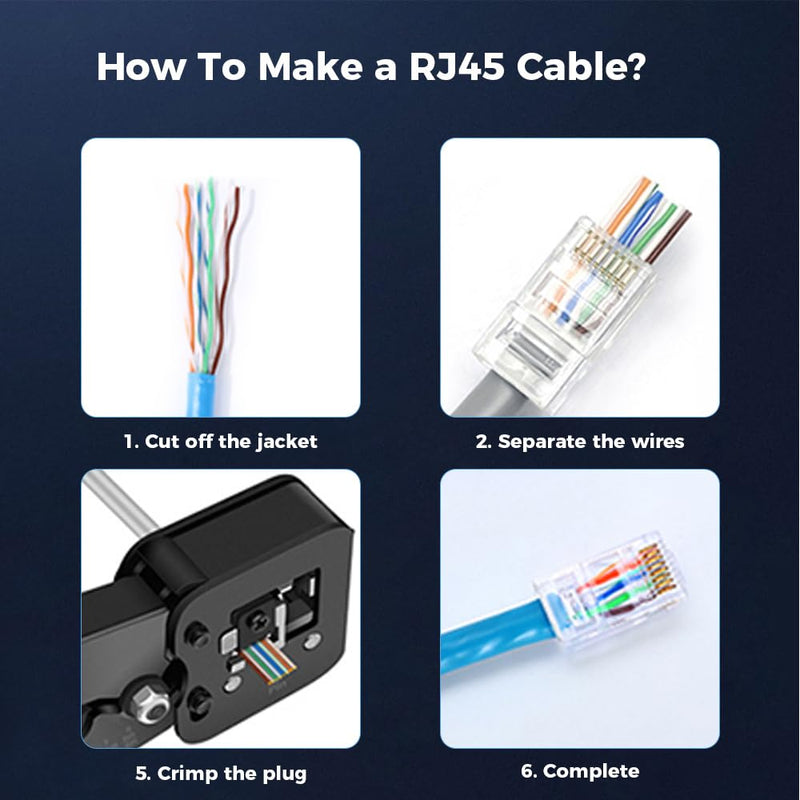 How To Make a RJ45 Cable?

1. Cut off the jacket

2. Separate the wires

5. Crimp the plug

6. Complete