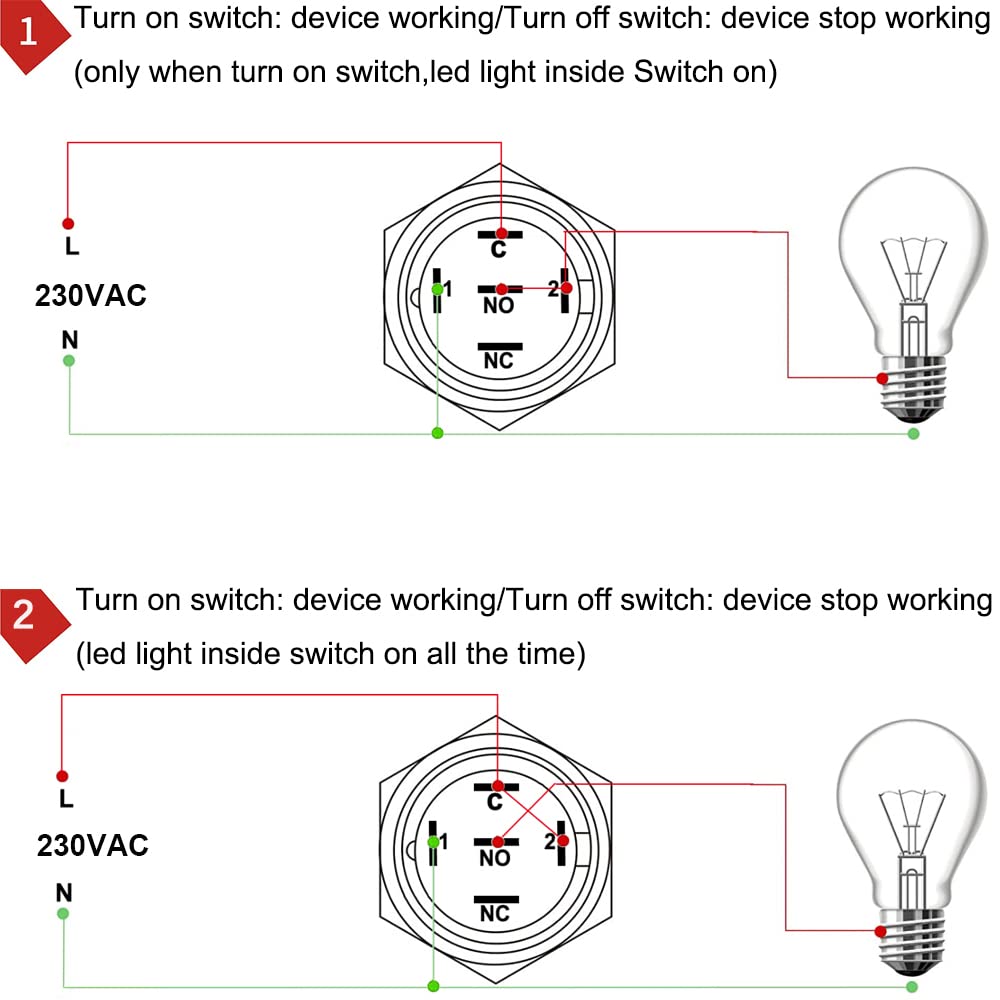 1 Turn on switch: device working/Turn off switch: device stop working
(only when turn on switch,led light inside Switch on)

L
230VAC
N
C
1
NO
2
NC

2 Turn on switch: device working/Turn off switch: device stop working
(led light inside switch on all the time)

L
230VAC
N
C
1
NO
2
NC