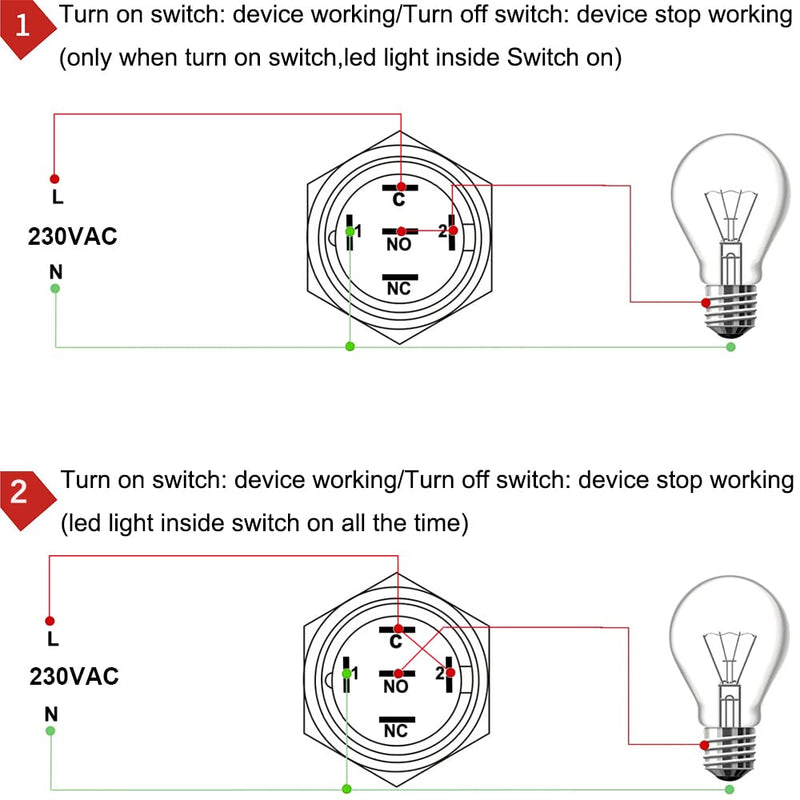 1 Turn on switch: device working/Turn off switch: device stop working (only when turn on switch,led light inside Switch on)

L
230VAC
N
C
1
NO
2
NC

2 Turn on switch: device working/Turn off switch: device stop working (led light inside switch on all the time)

L
230VAC
N
C
1
NO
2
NC