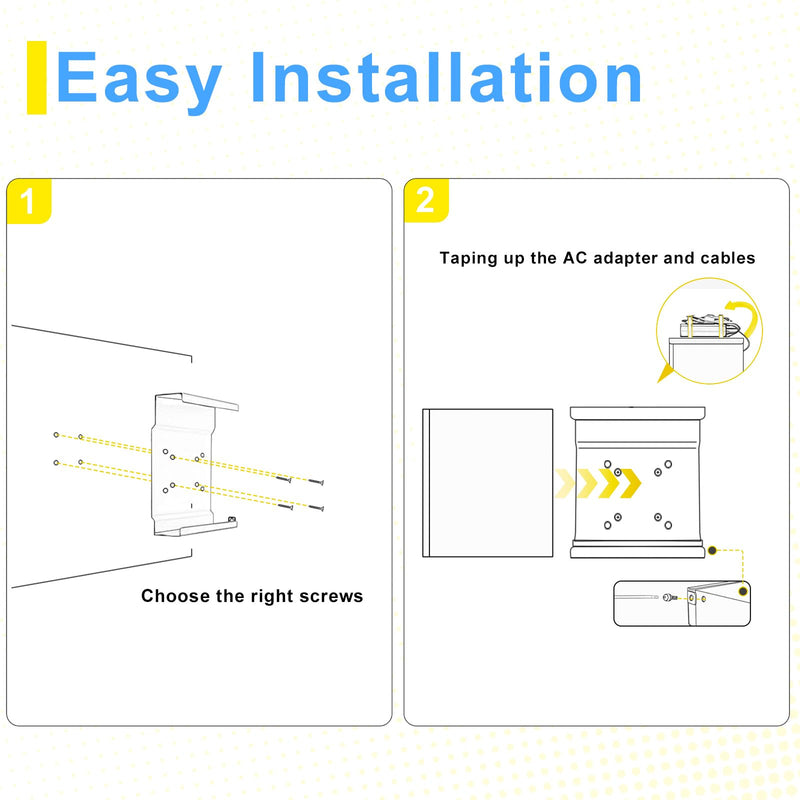 Easy Installation

1

Choose the right screws

2

Taping up the AC adapter and cables