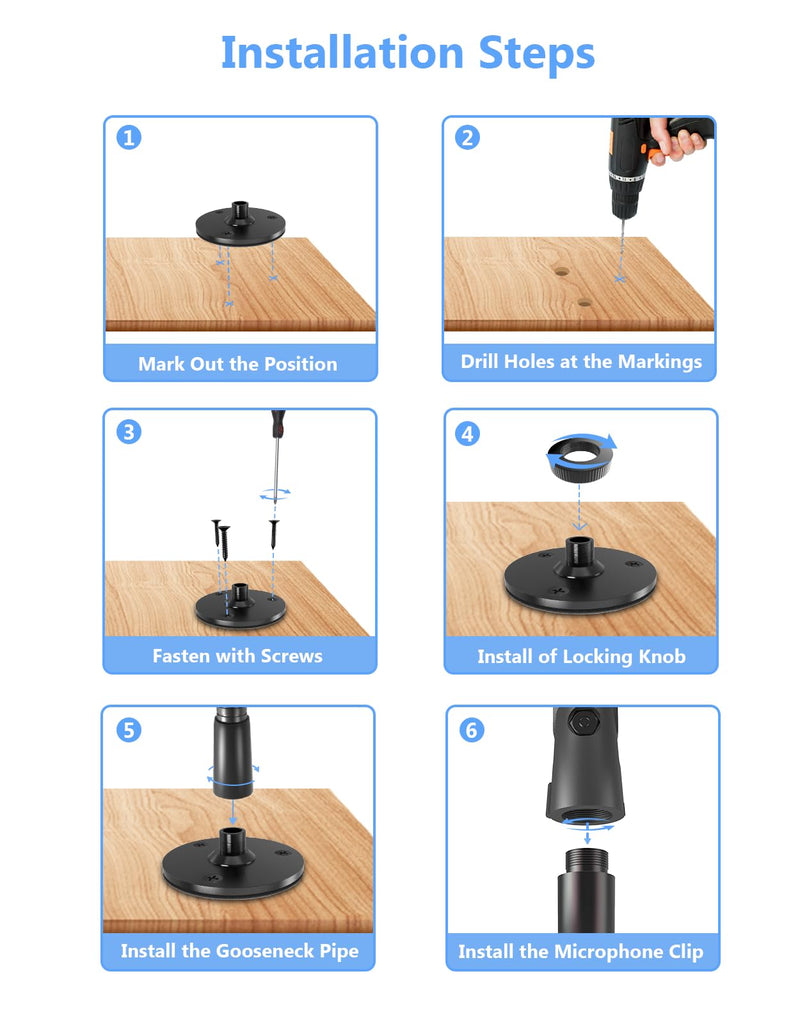 Installation Steps

1
Mark Out the Position

2
Drill Holes at the Markings

3
Fasten with Screws

4
Install of Locking Knob

5
Install the Gooseneck Pipe

6
Install the Microphone Clip