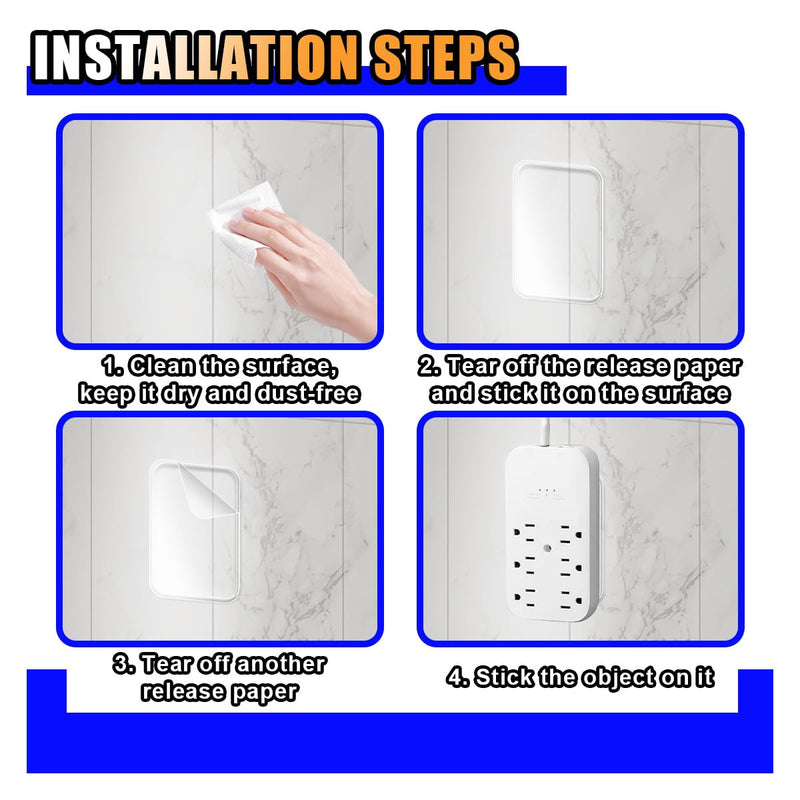 INSTALLATION STEPS

1. Clean the surface, keep it dry and dust-free

2. Tear off the release paper and stick it on the surface

3. Tear off another release paper

4. Stick the object on it