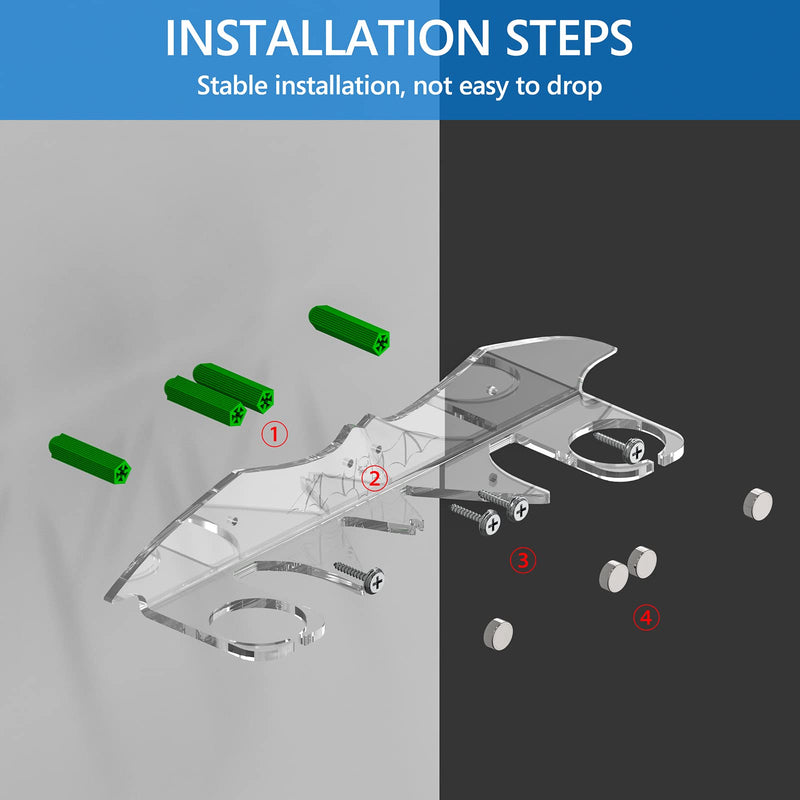 INSTALLATION STEPS
Stable installation, not easy to drop

①
②
③
④