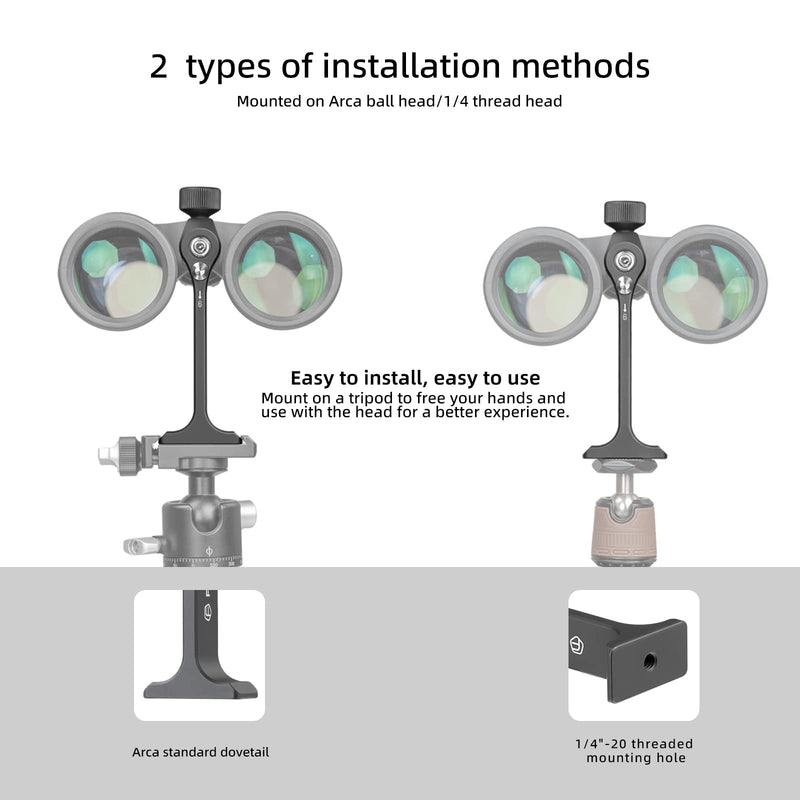 2 types of installation methods

Mounted on Arca ball head/1/4 thread head

Easy to install, easy to use

Mount on a tripod to free your hands and use with the head for a better experience.

Arca standard dovetail

1/4"-20 threaded mounting hole