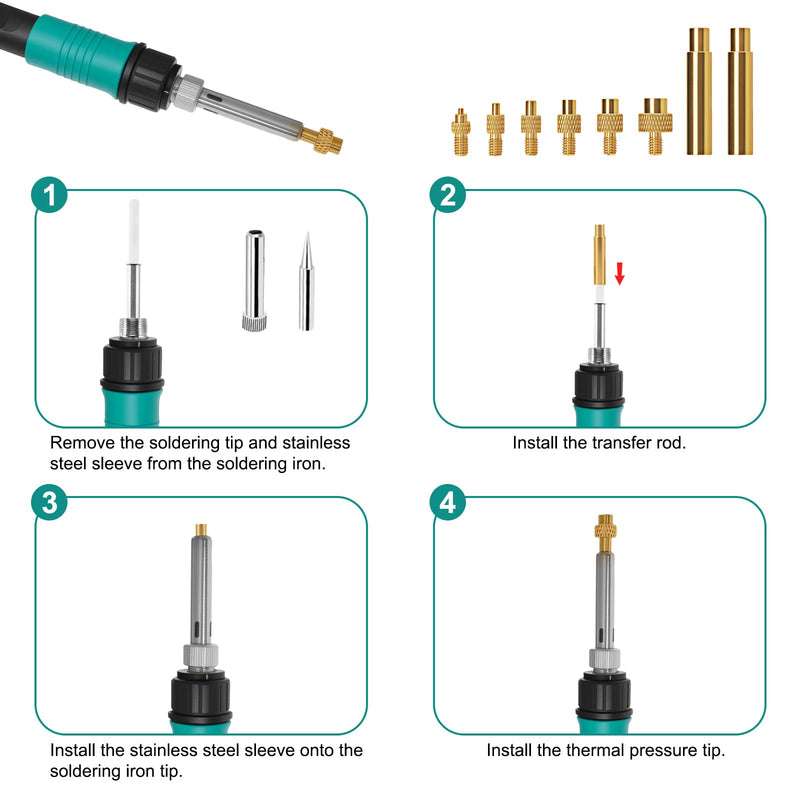 1

Remove the soldering tip and stainless steel sleeve from the soldering iron.

2

Install the transfer rod.

3

Install the stainless steel sleeve onto the soldering iron tip.

4

Install the thermal pressure tip.