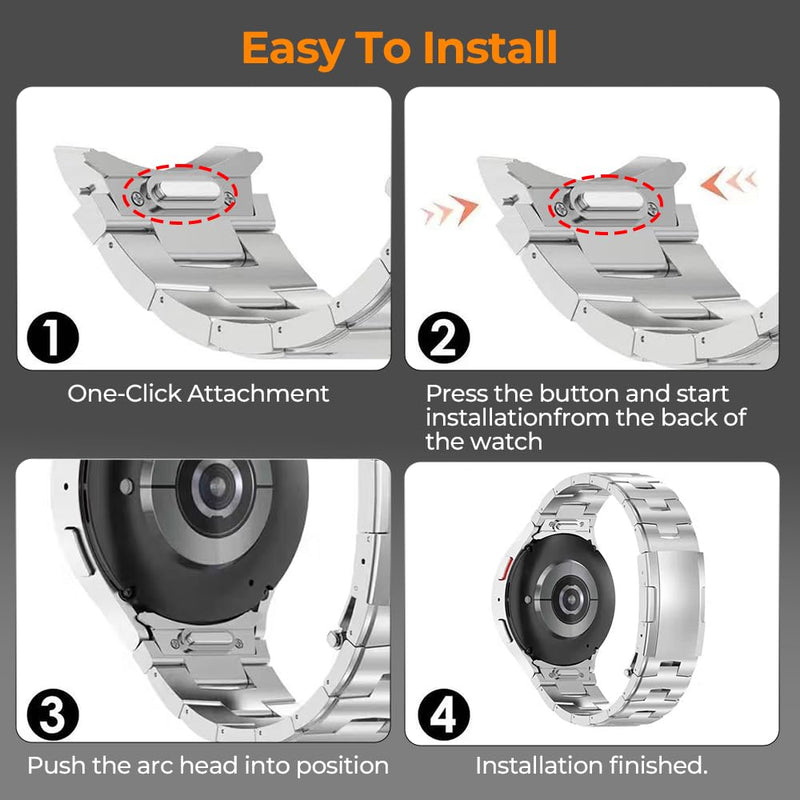 Easy To Install

1

One-Click Attachment

2

Press the button and start installationfrom the back of the watch

3

Push the arc head into position

4

Installation finished.