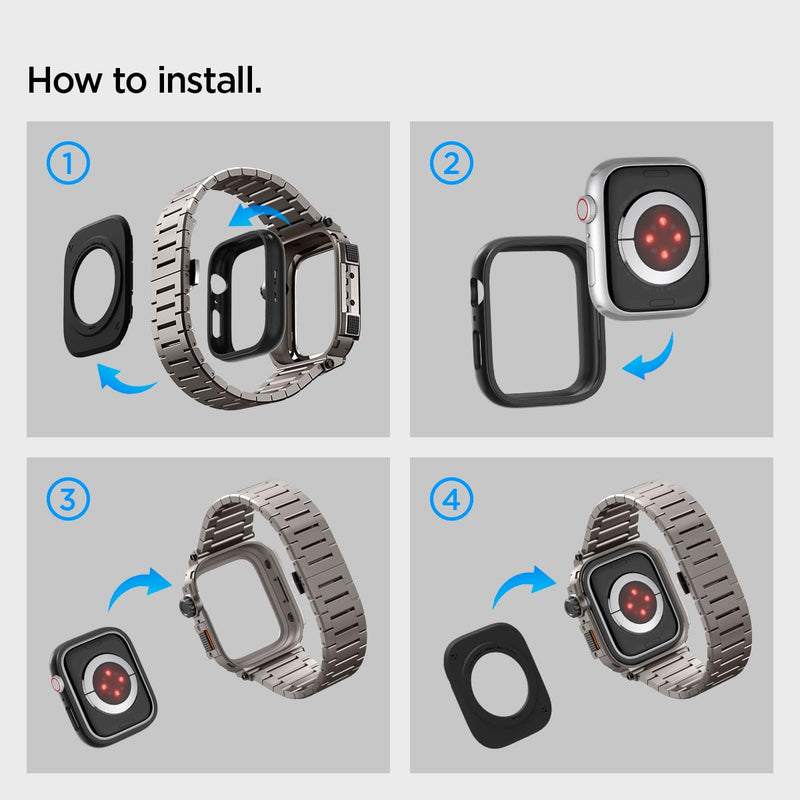 How to install.

1

2

3

4