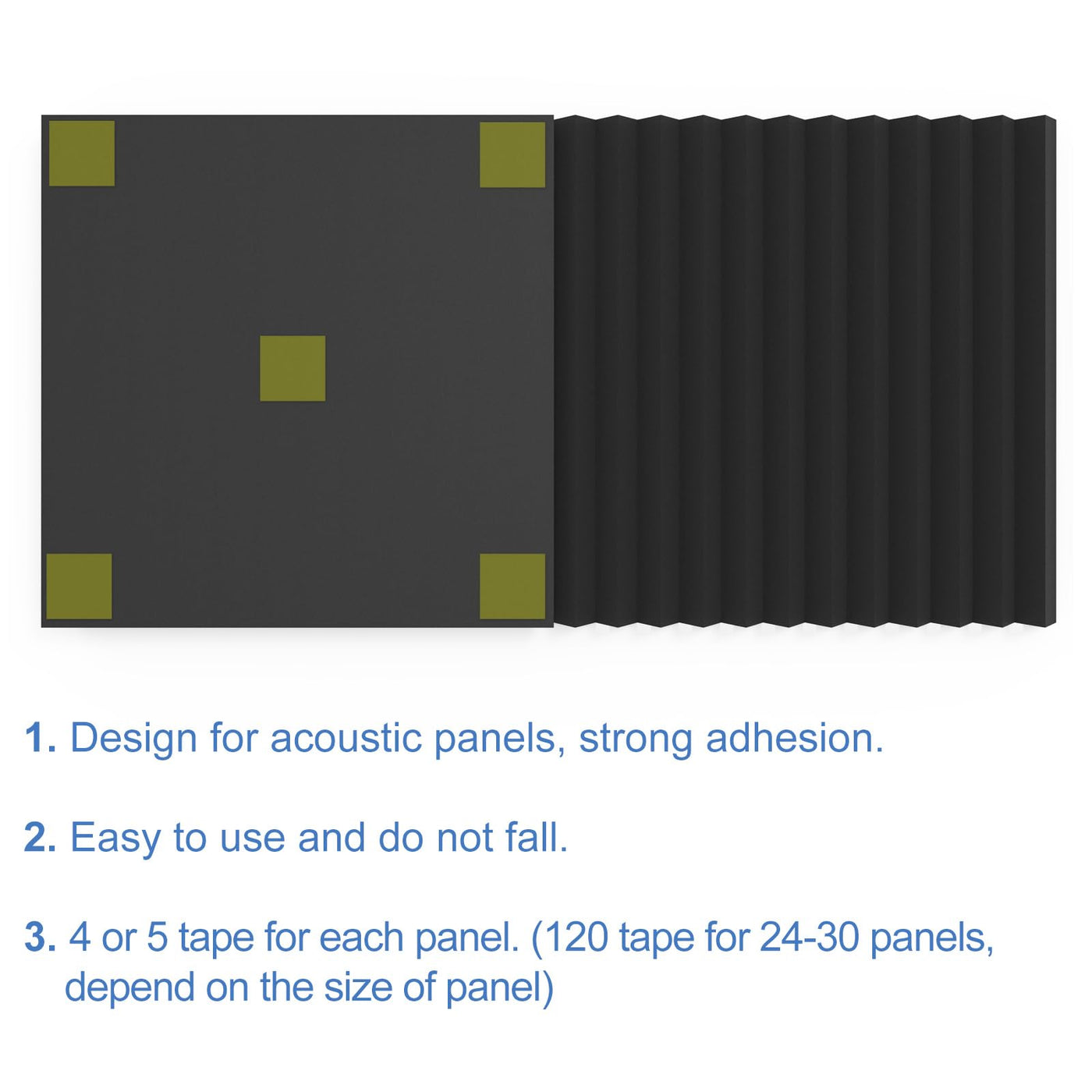 1. Design for acoustic panels, strong adhesion.

2. Easy to use and do not fall.

3. 4 or 5 tape for each panel. (120 tape for 24-30 panels, depend on the size of panel)