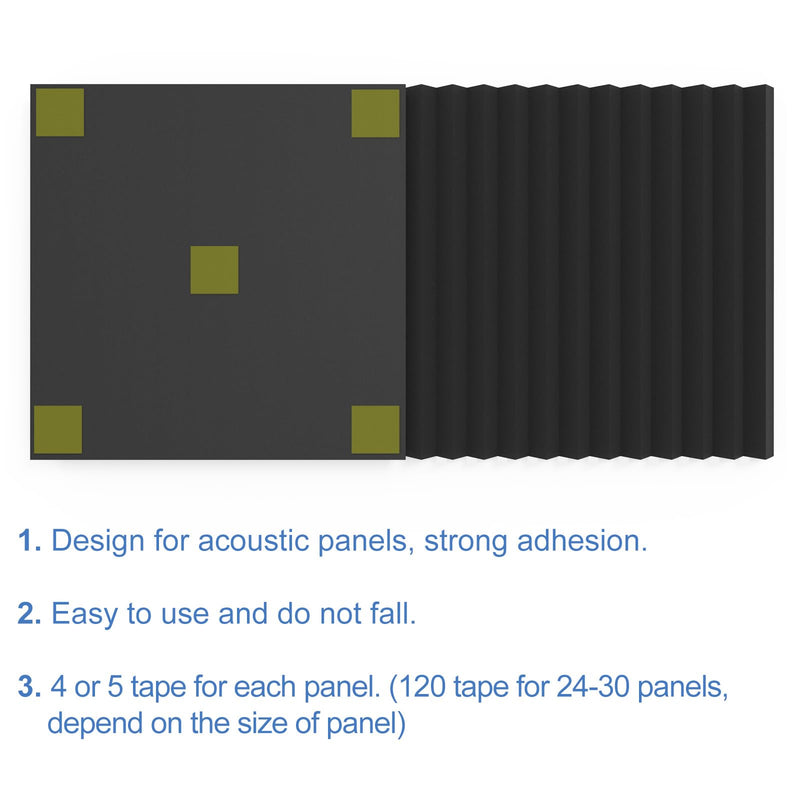 1. Design for acoustic panels, strong adhesion.

2. Easy to use and do not fall.

3. 4 or 5 tape for each panel. (120 tape for 24-30 panels, depend on the size of panel)