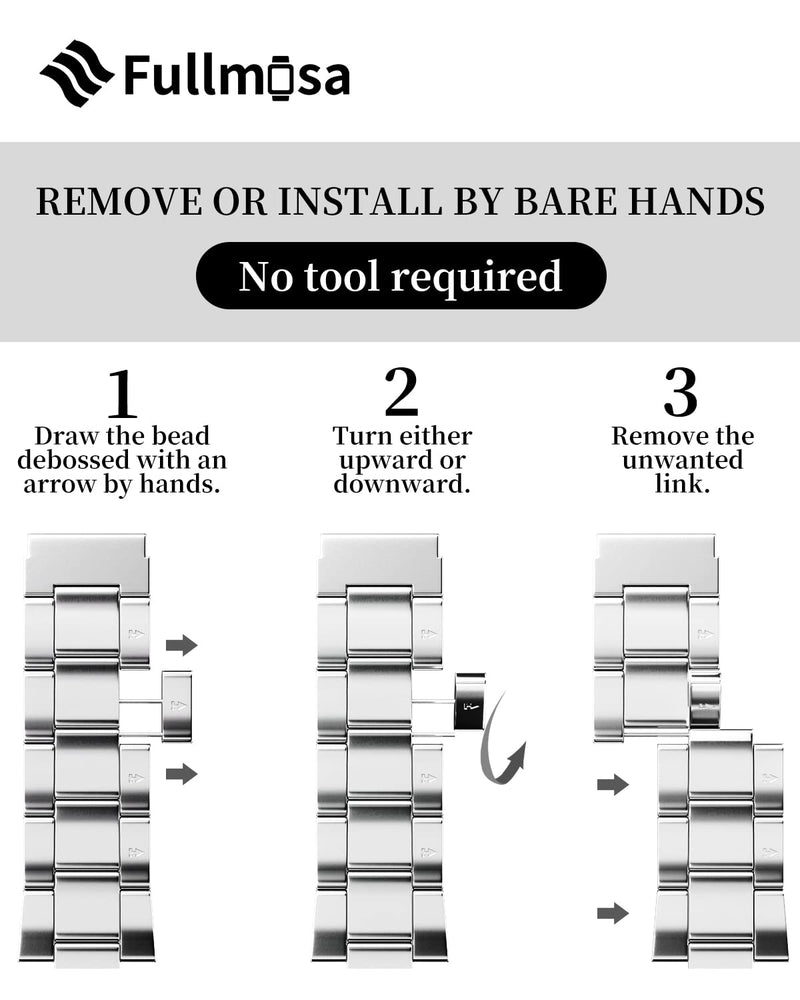 Fullmosa

REMOVE OR INSTALL BY BARE HANDS

No tool required

1
Draw the bead debossed with an arrow by hands.

2
Turn either upward or downward.

3
Remove the unwanted link.