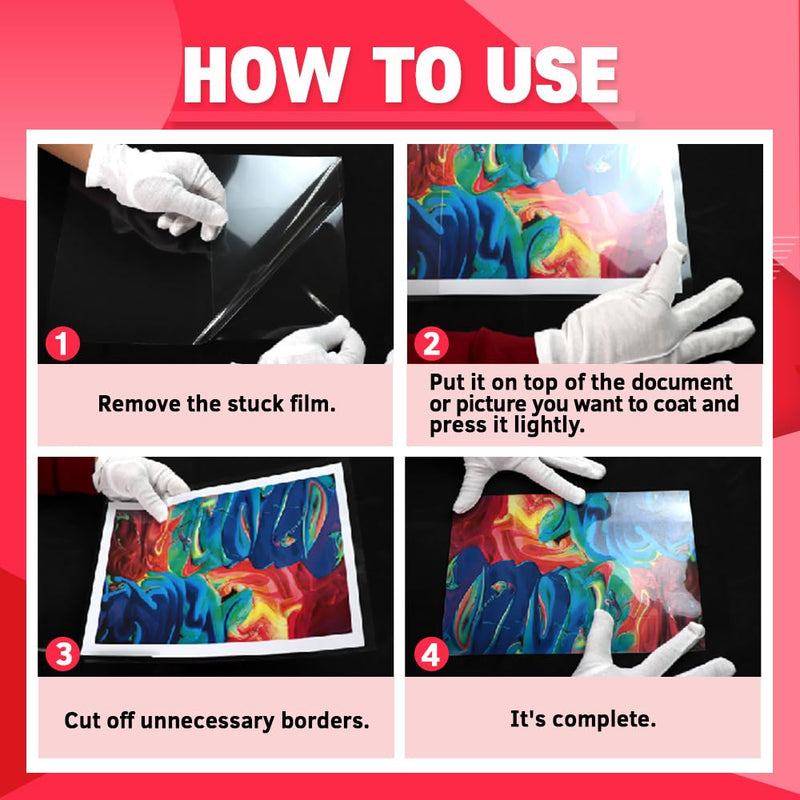 HOW TO USE

1

Remove the stuck film.

2

Put it on top of the document or picture you want to coat and press it lightly.

3

Cut off unnecessary borders.

4

It's complete.