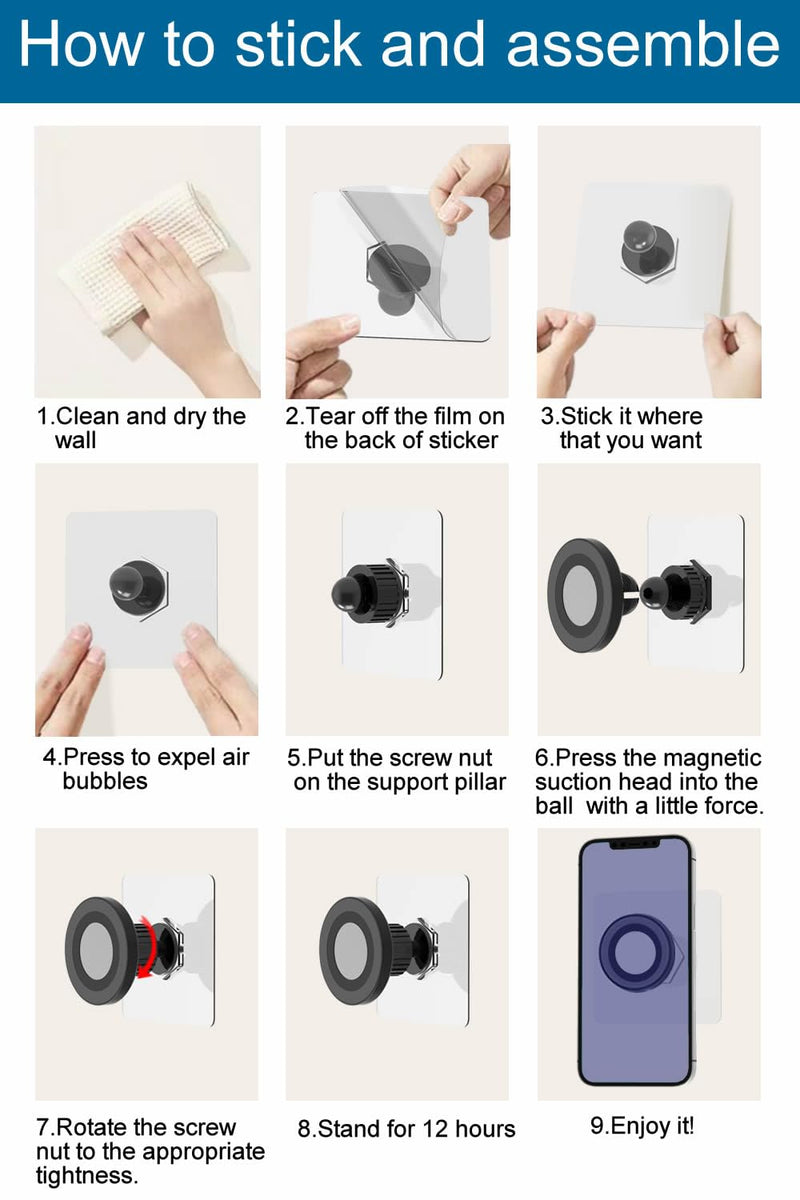 How to stick and assemble

1.Clean and dry the wall

2.Tear off the film on the back of sticker

3.Stick it where that you want

4.Press to expel air bubbles

5.Put the screw nut on the support pillar

6.Press the magnetic suction head into the ball with a little force.

7.Rotate the screw nut to the appropriate tightness.

8.Stand for 12 hours

9.Enjoy it!