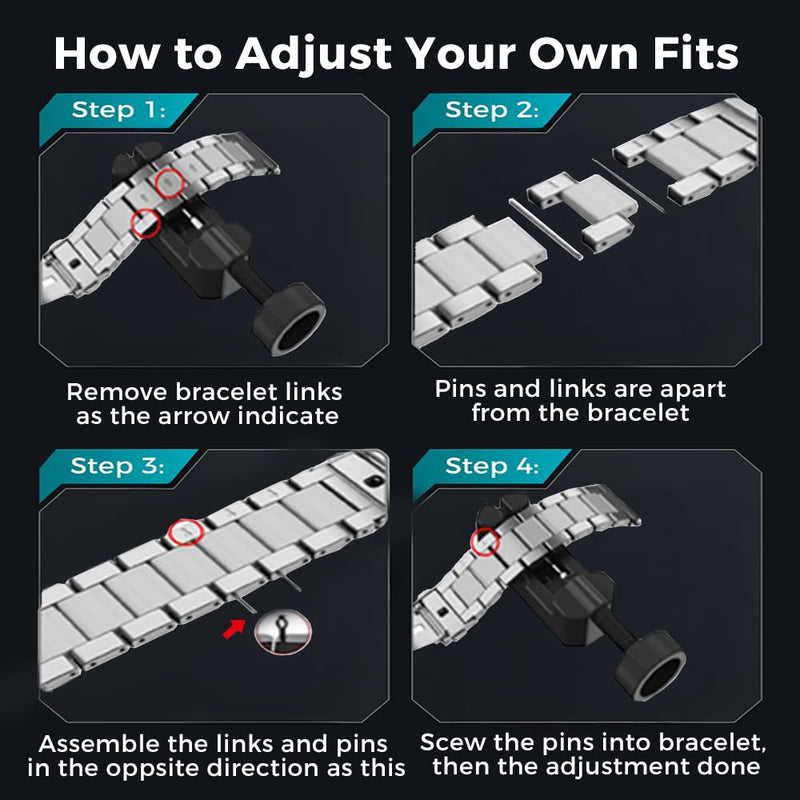 How to Adjust Your Own Fits

Step 1:

Remove bracelet links as the arrow indicate

Step 2:

Pins and links are apart from the bracelet

Step 3:

Assemble the links and pins in the oppsite direction as this

Step 4:

Scew the pins into bracelet, then the adjustment done