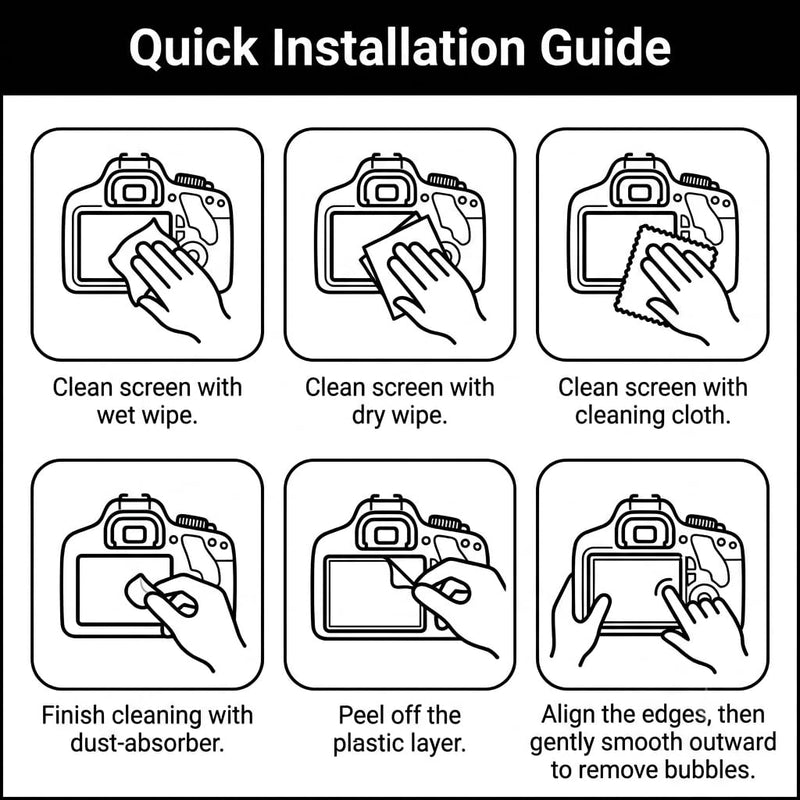 Quick Installation Guide

Clean screen with wet wipe.

Clean screen with dry wipe.

Clean screen with cleaning cloth.

Finish cleaning with dust-absorber.

Peel off the plastic layer.

Align the edges, then gently smooth outward to remove bubbles.