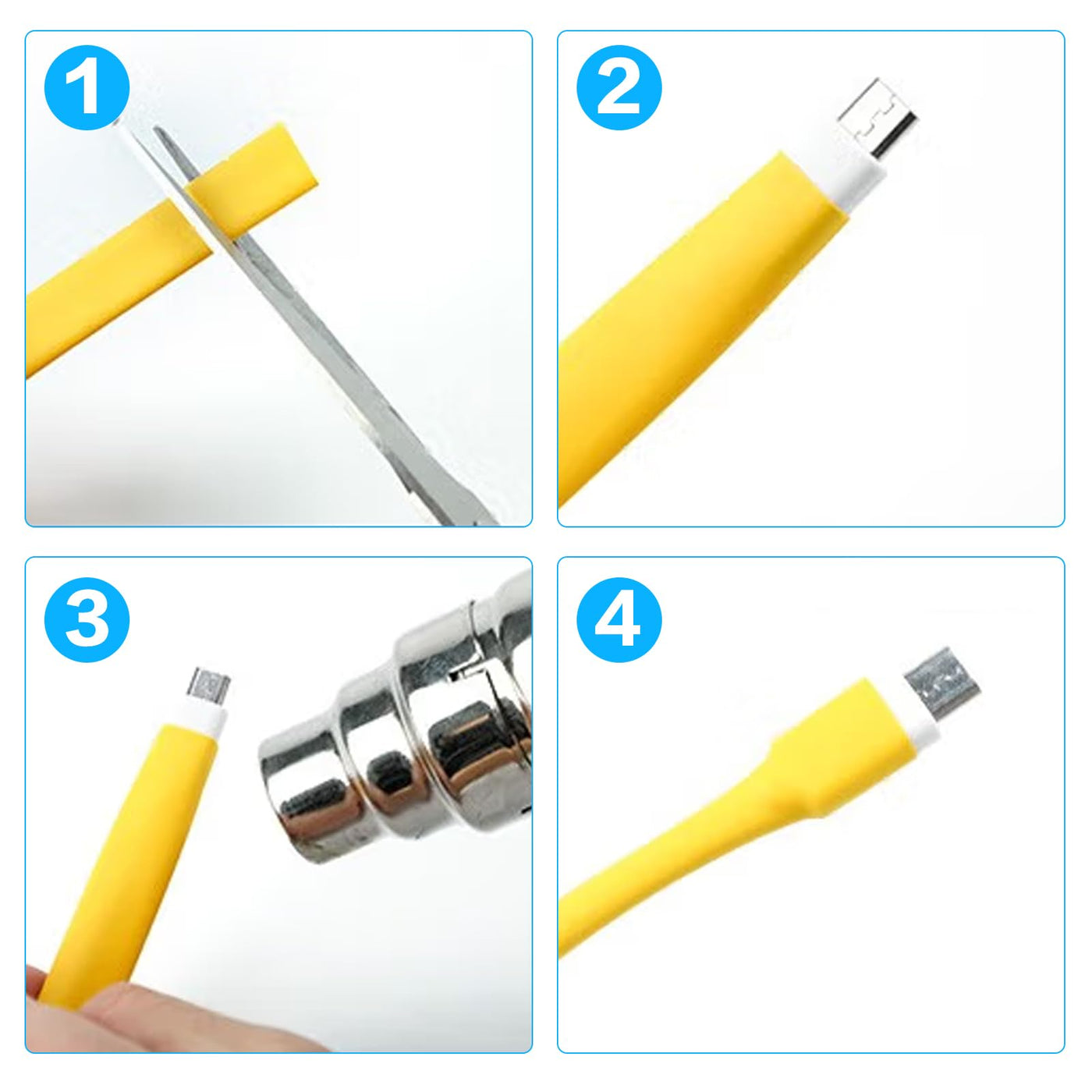 1

2

3

4